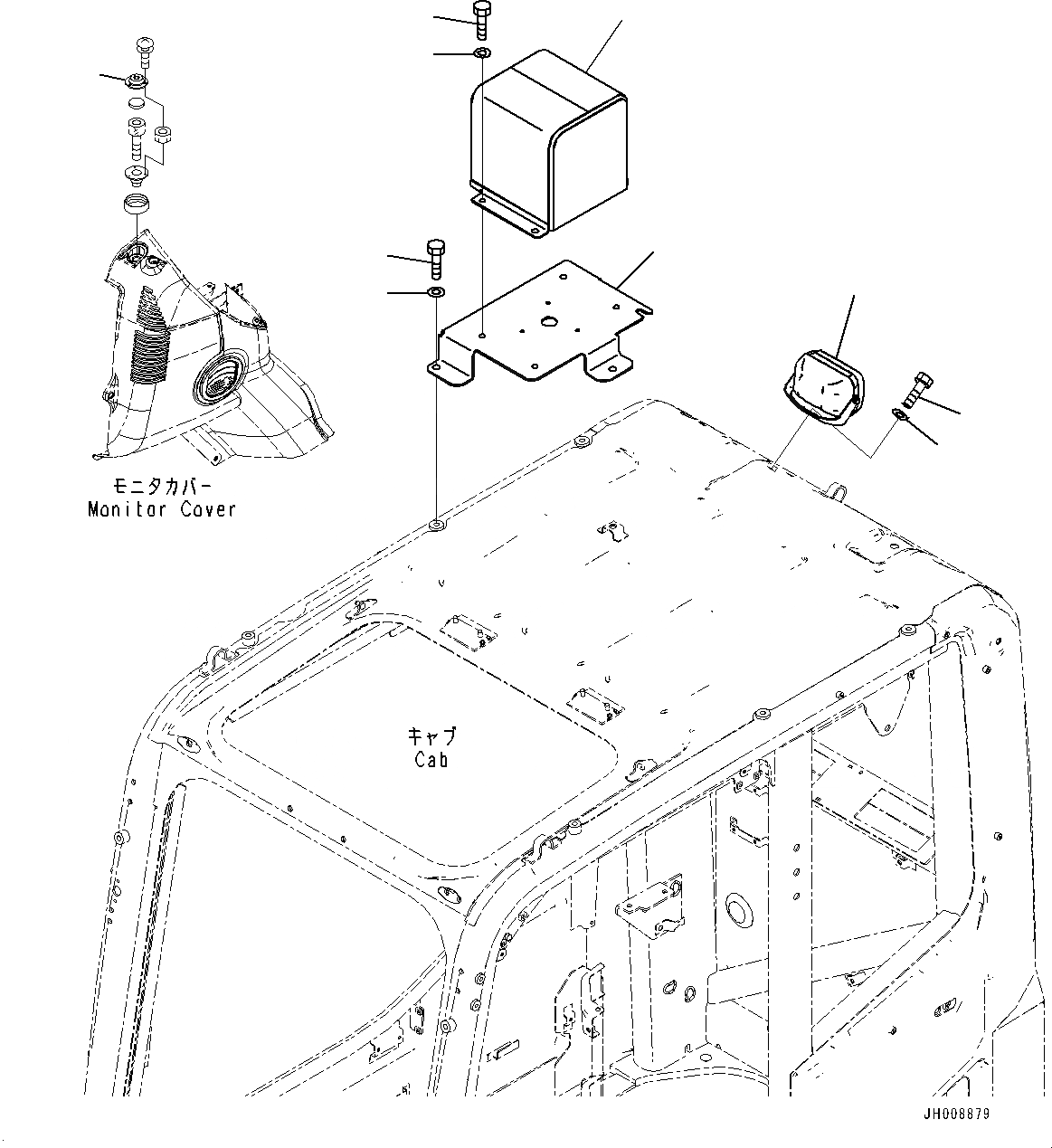 モニタカバー
Monitor Cover

キャブ
Cab

JH008879