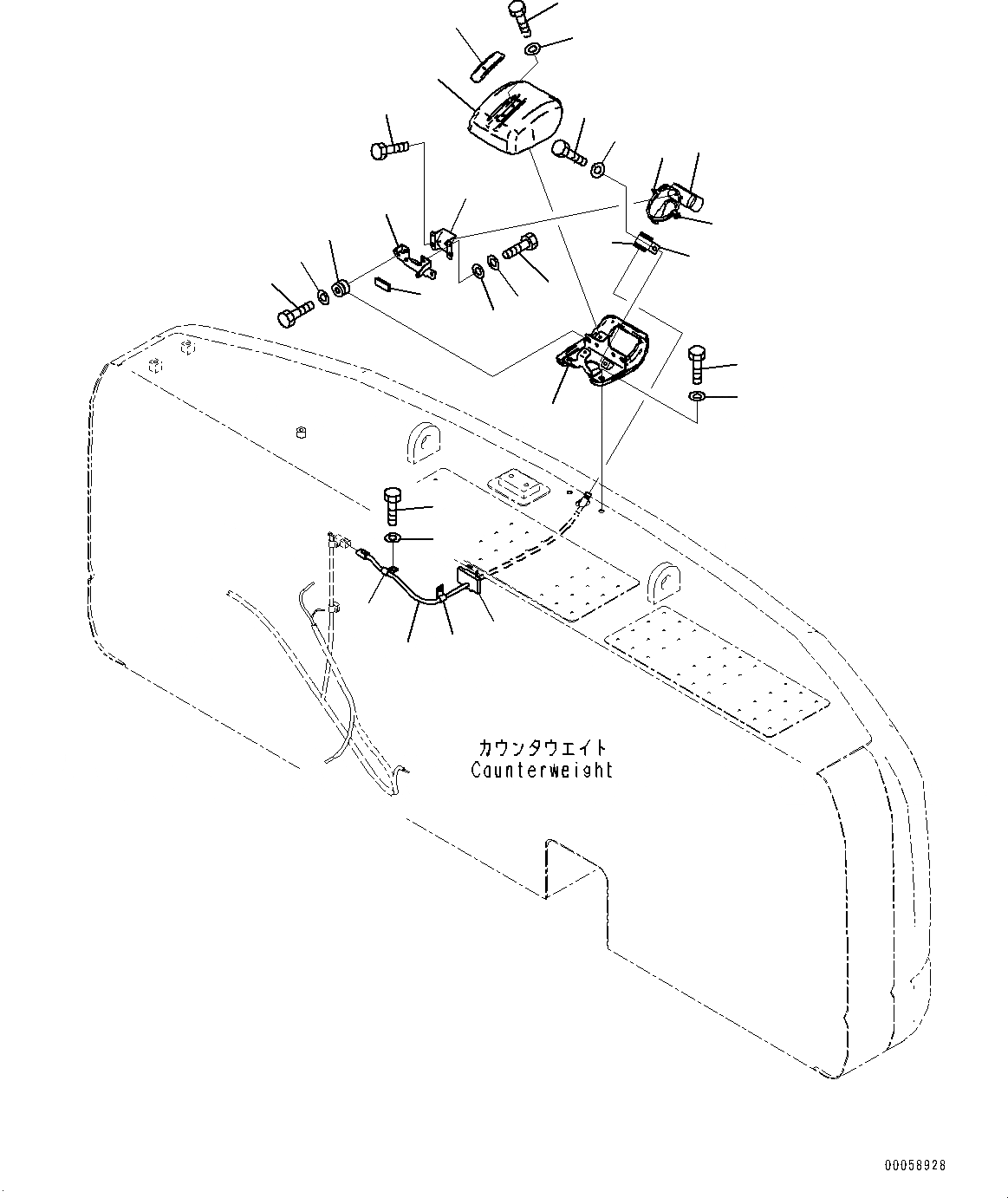 カウンタウエイト
Counterweight

00058928