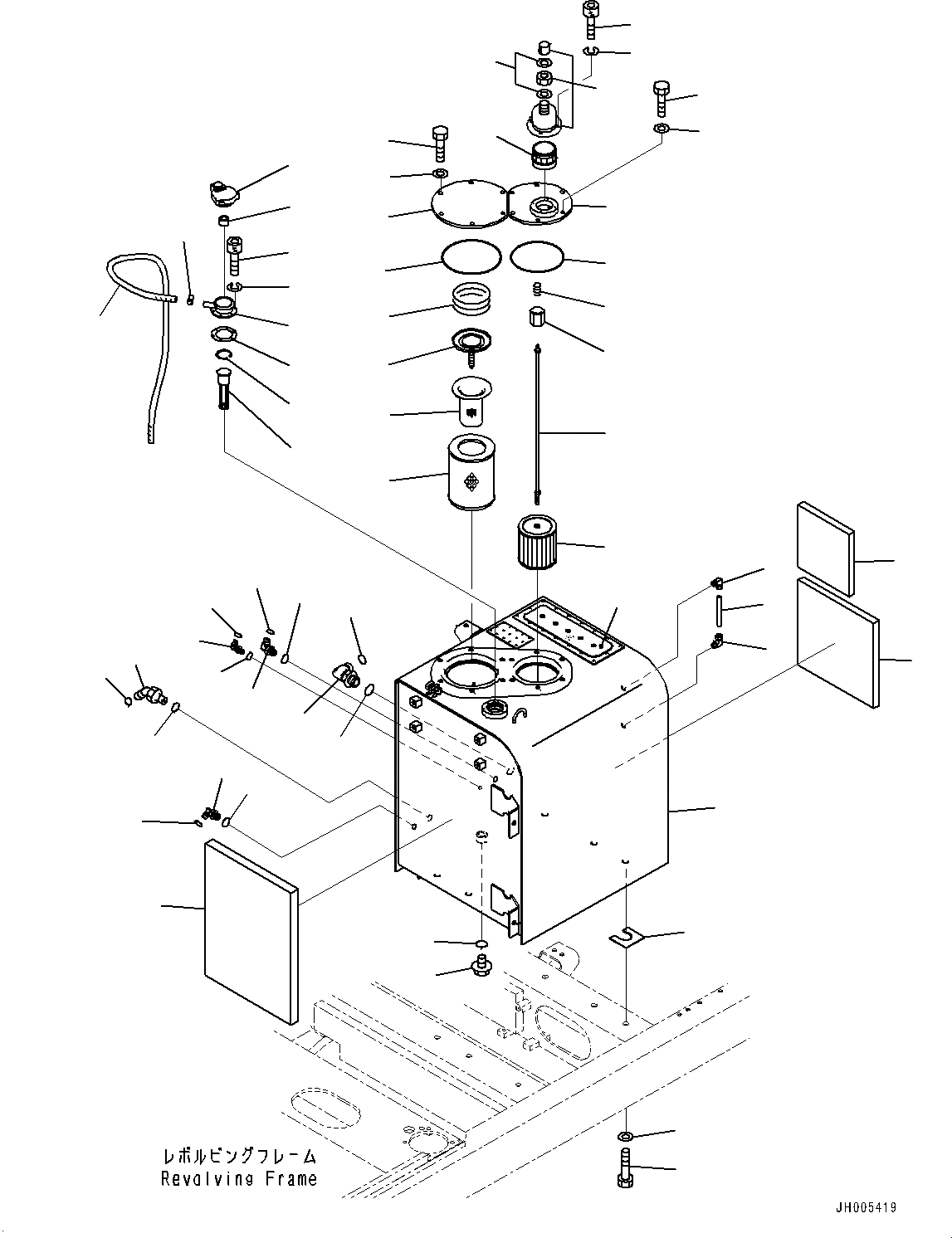 レボルビングフレーム
Revolving Frame

JH005419