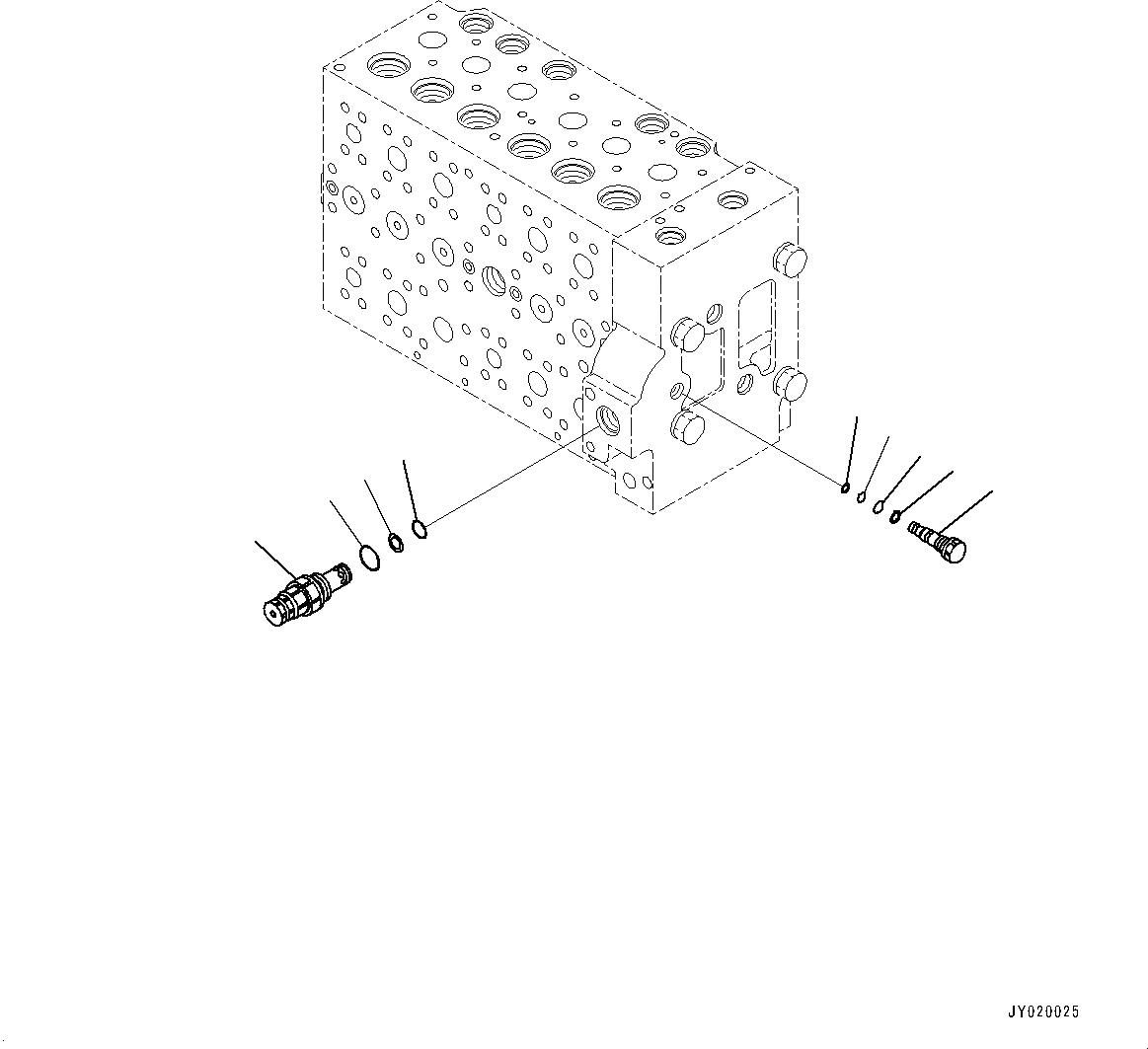 JY020025