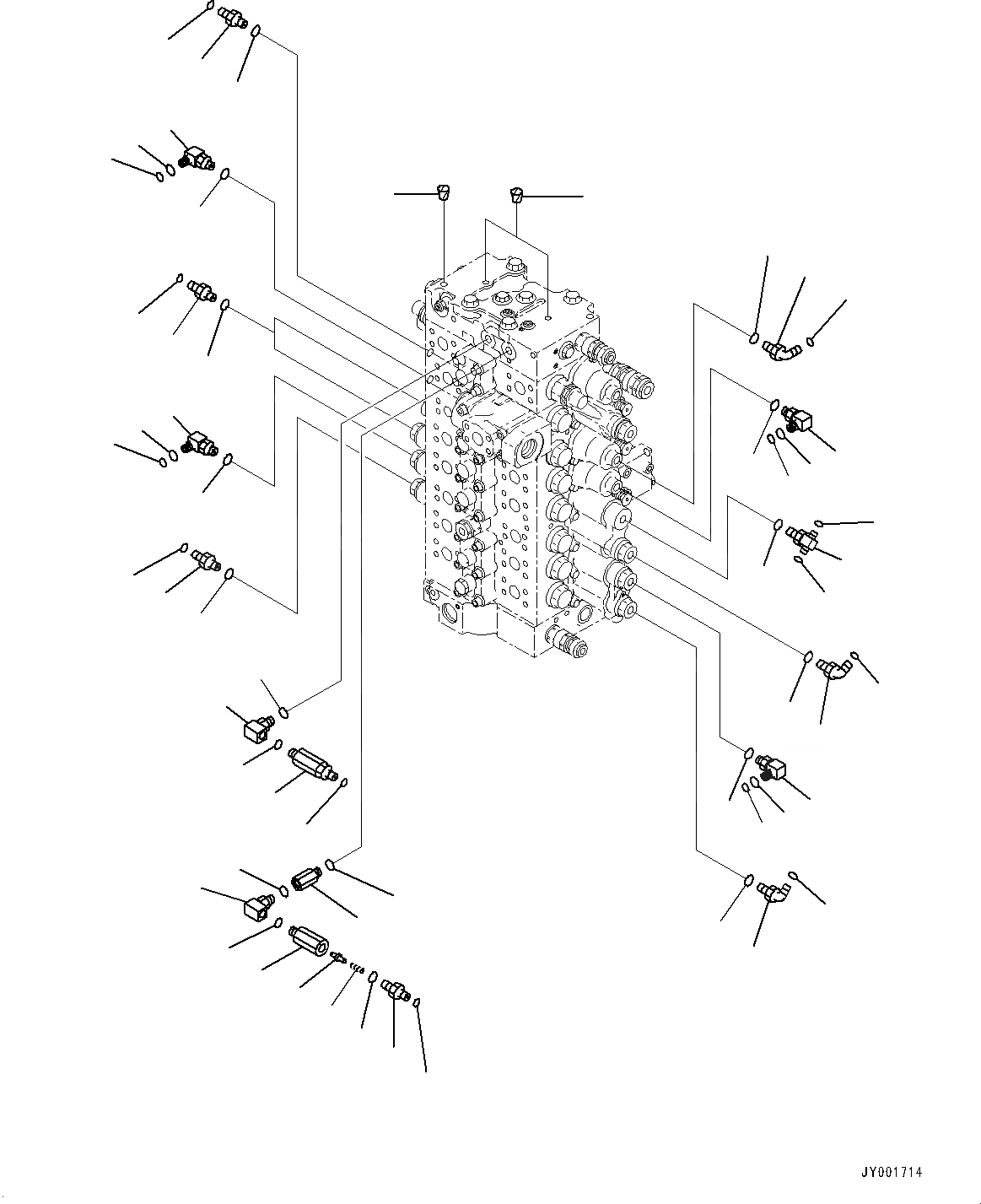 JY001714