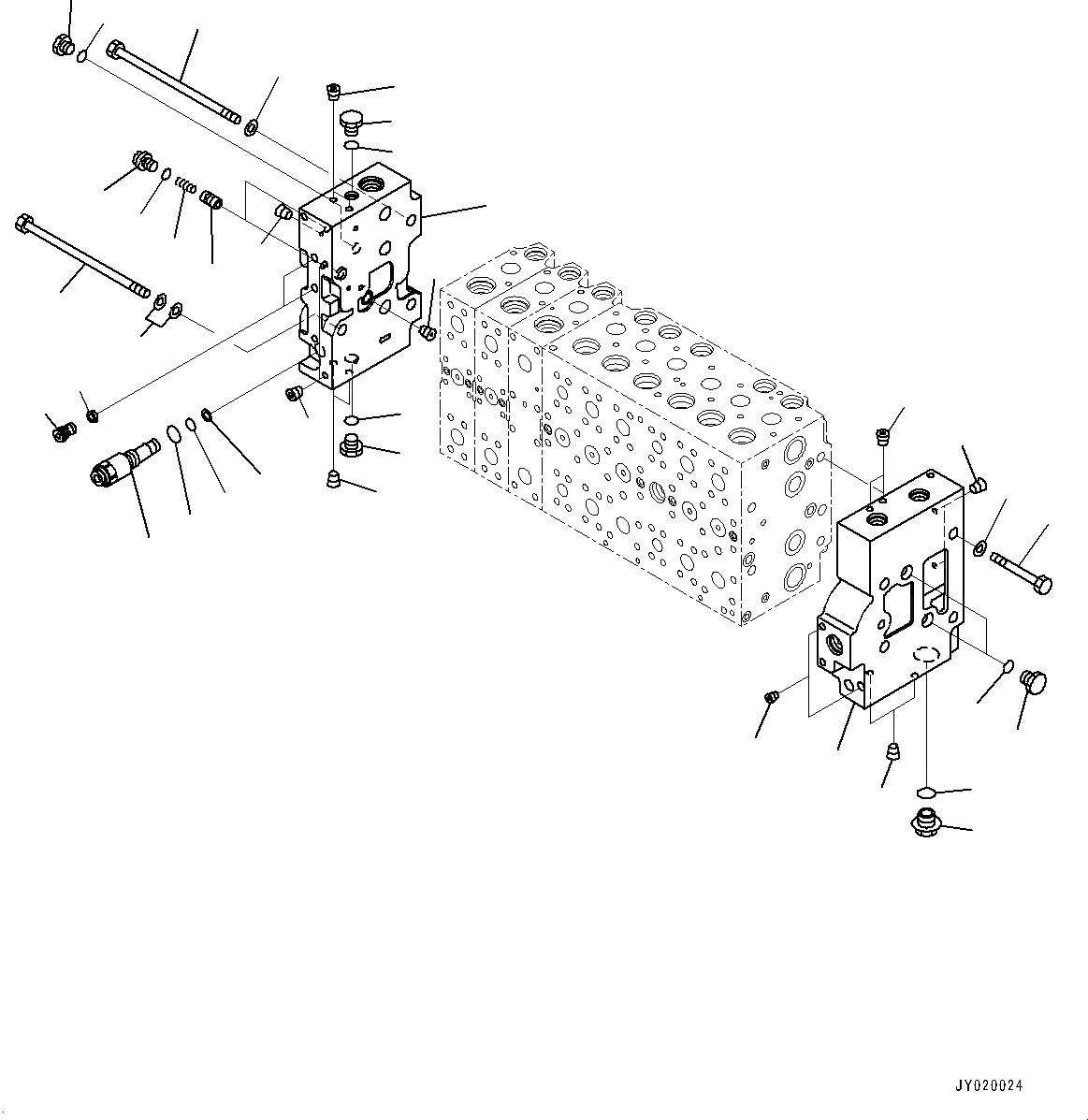 JY020024