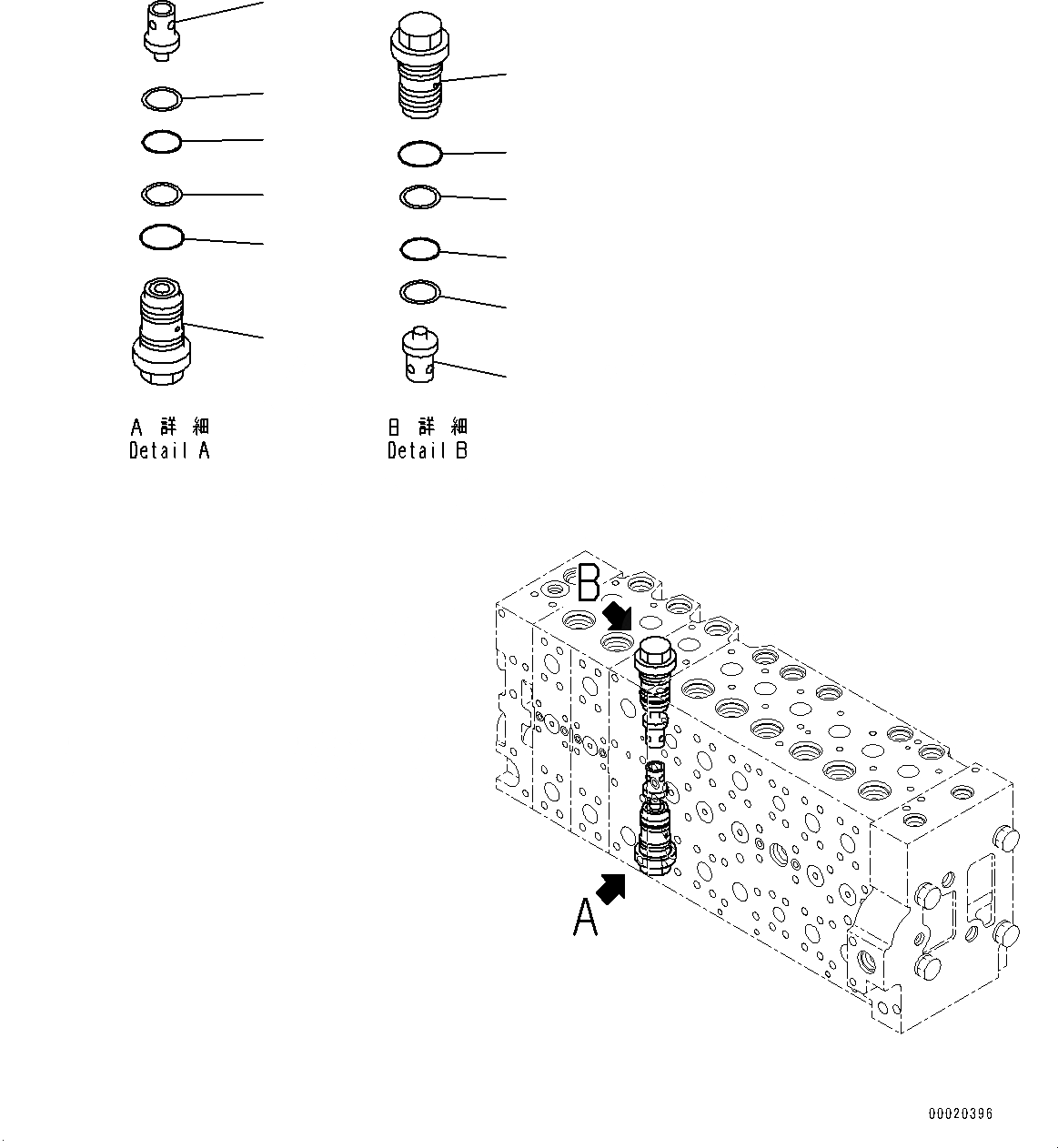 A 詳 細
Detail A

B 詳 細
Detail B

B

A

00020396