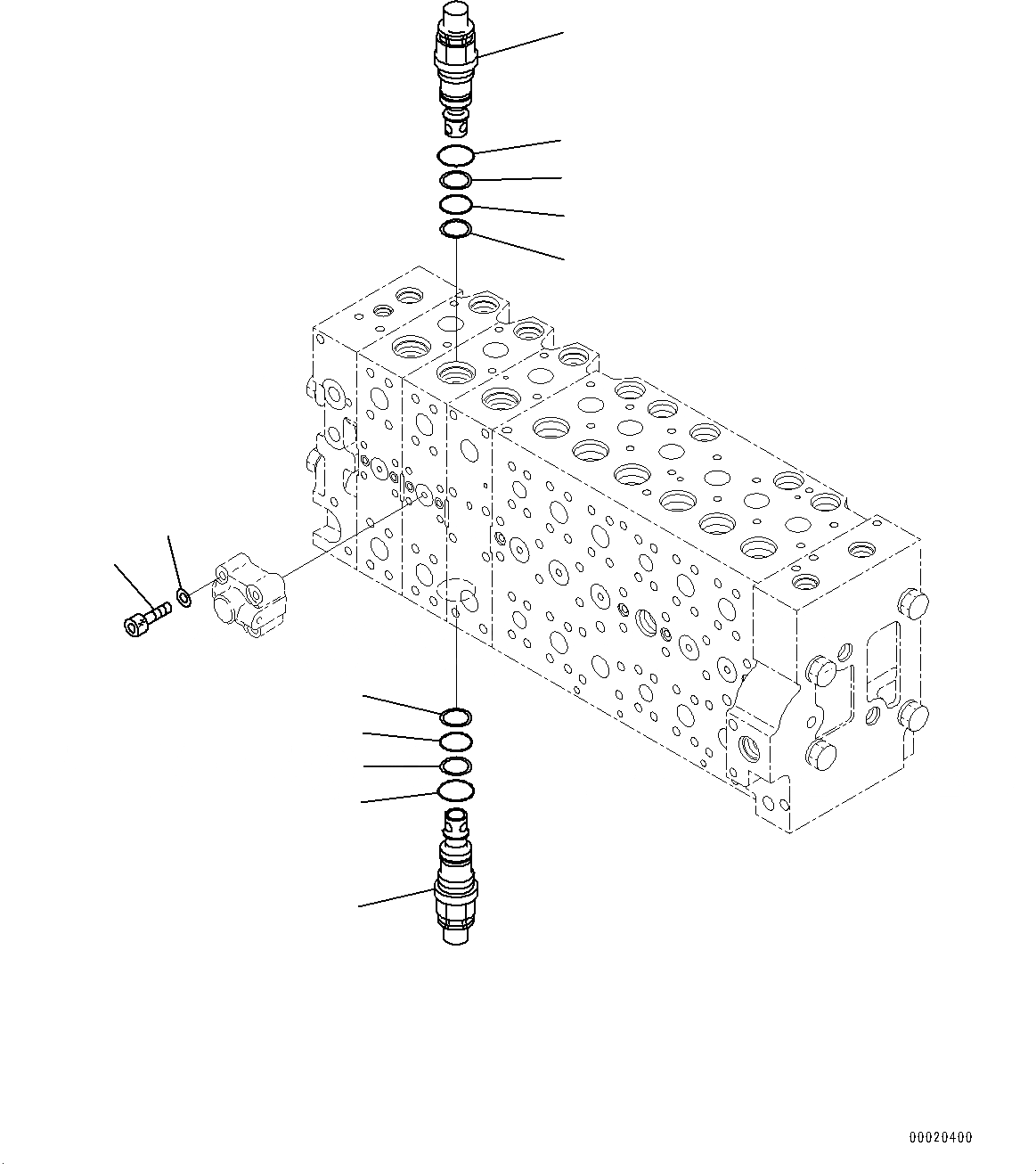 00020400