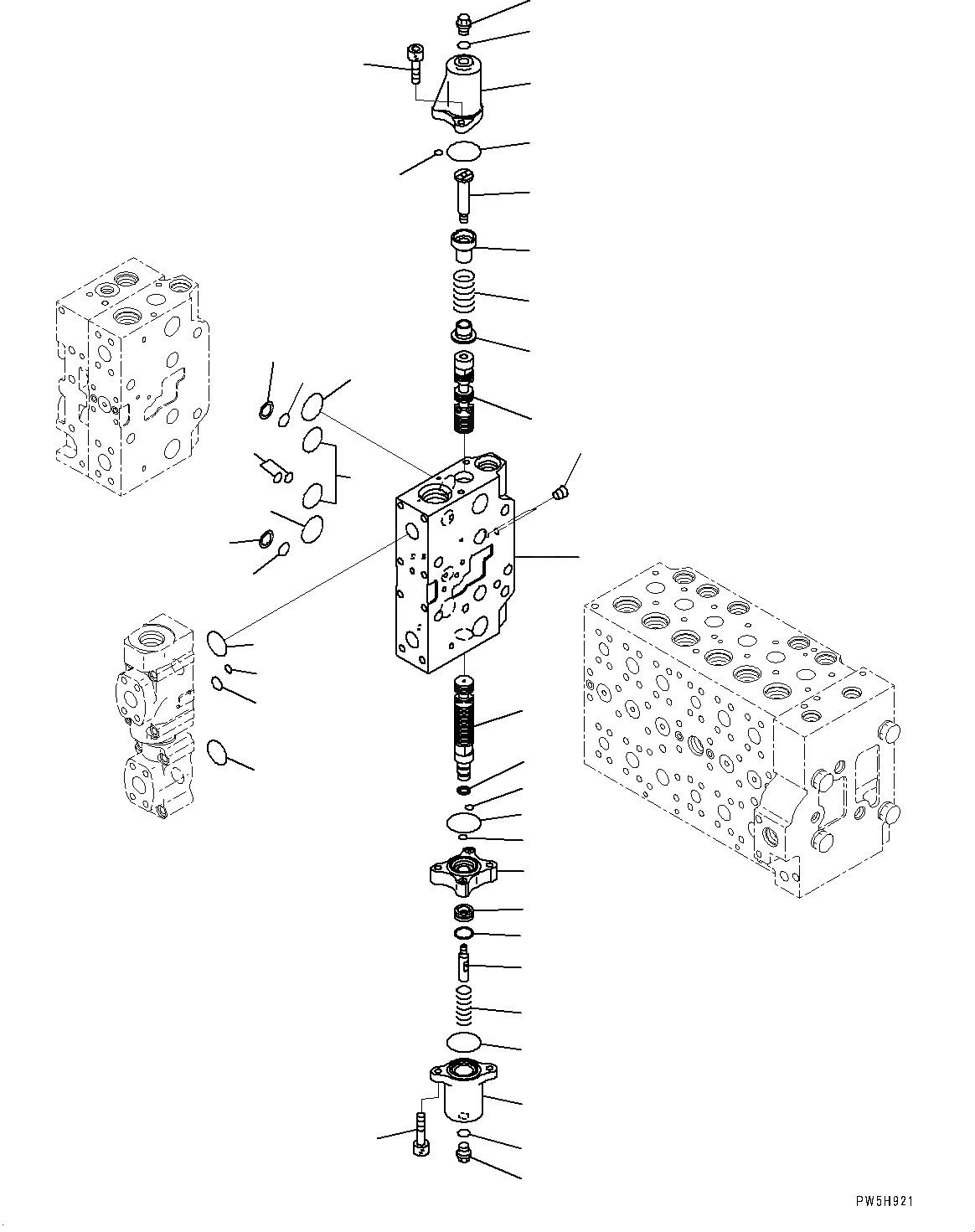 PW5H921