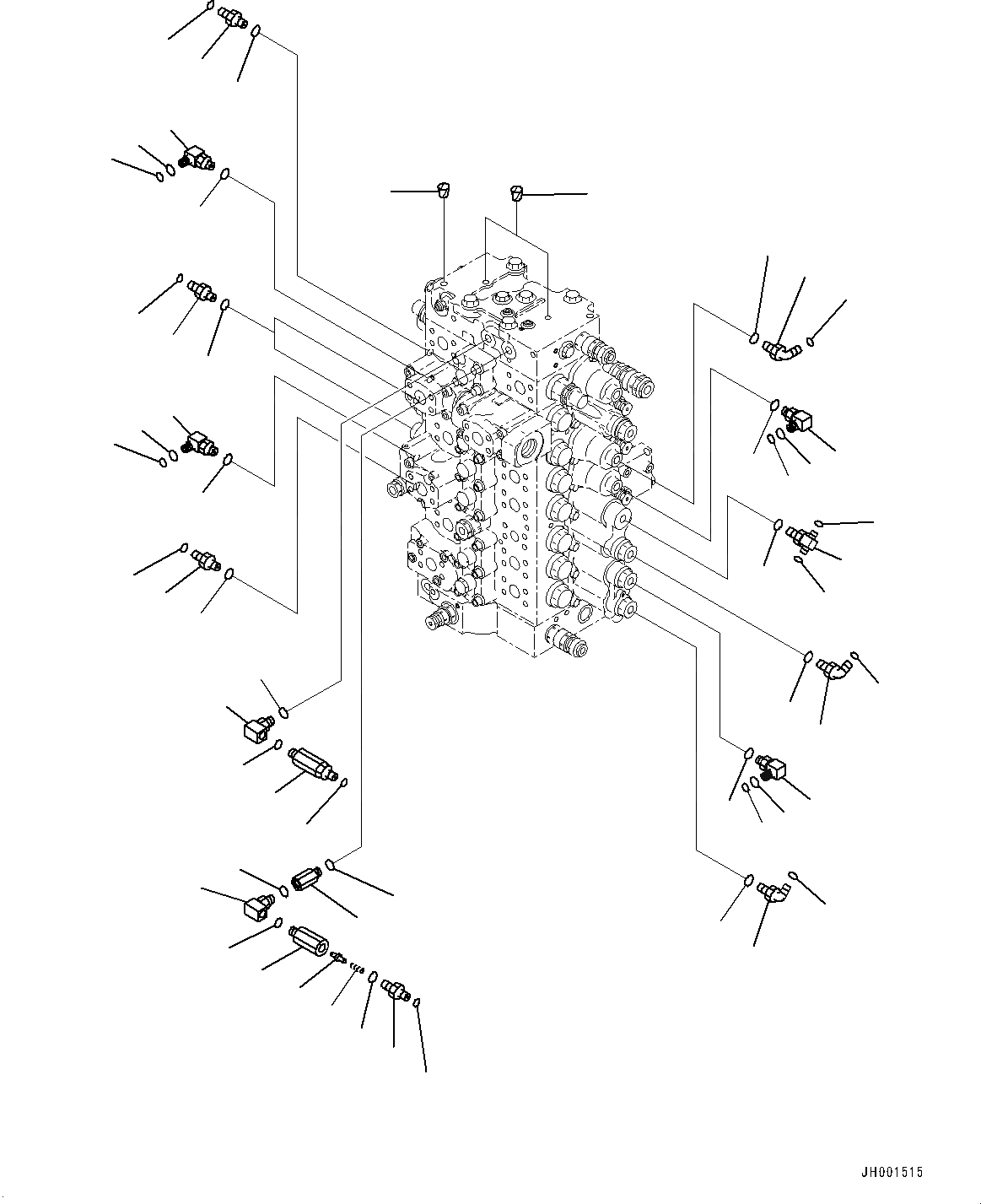 JH001515