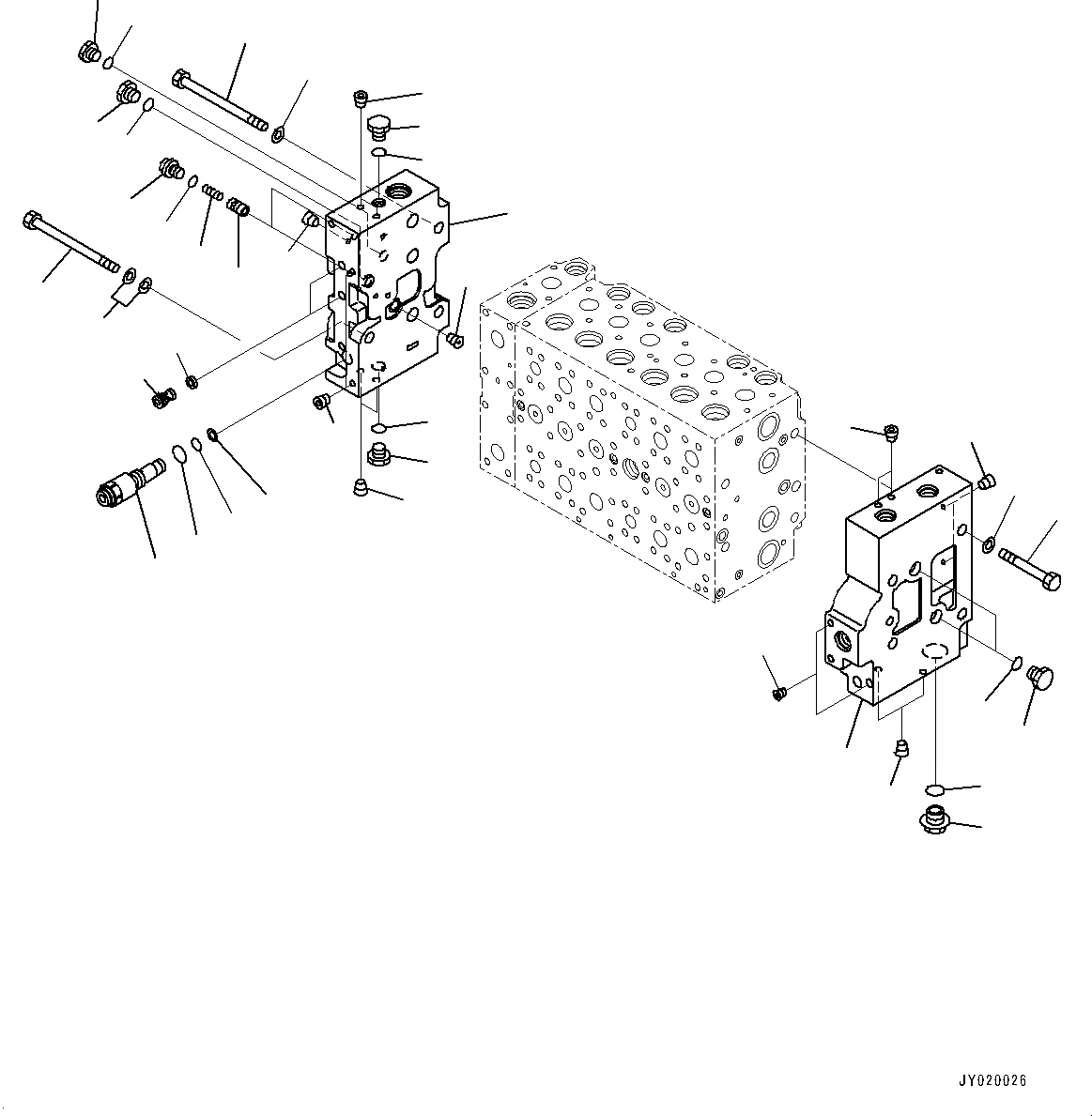 JY020026