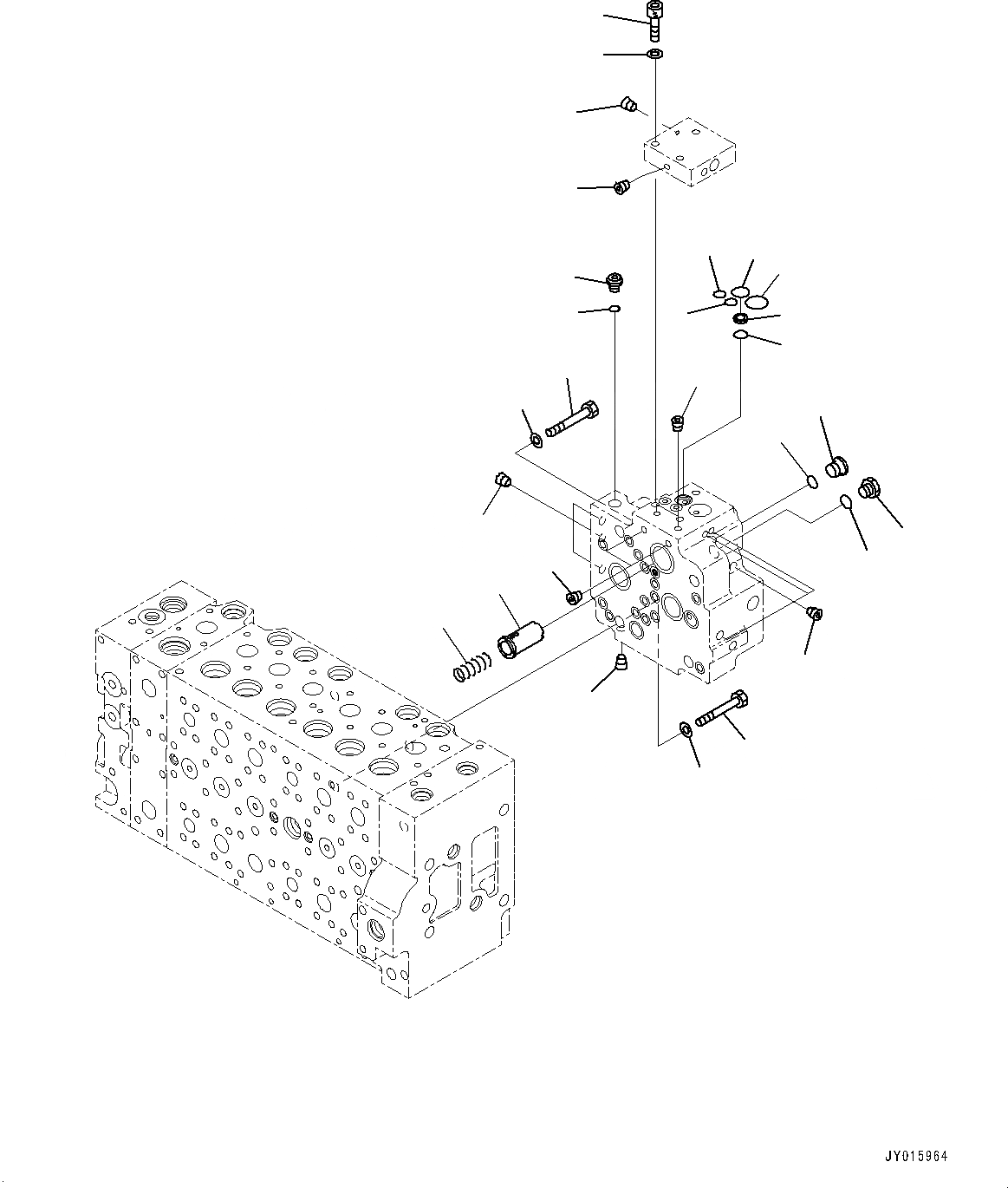 JY015964