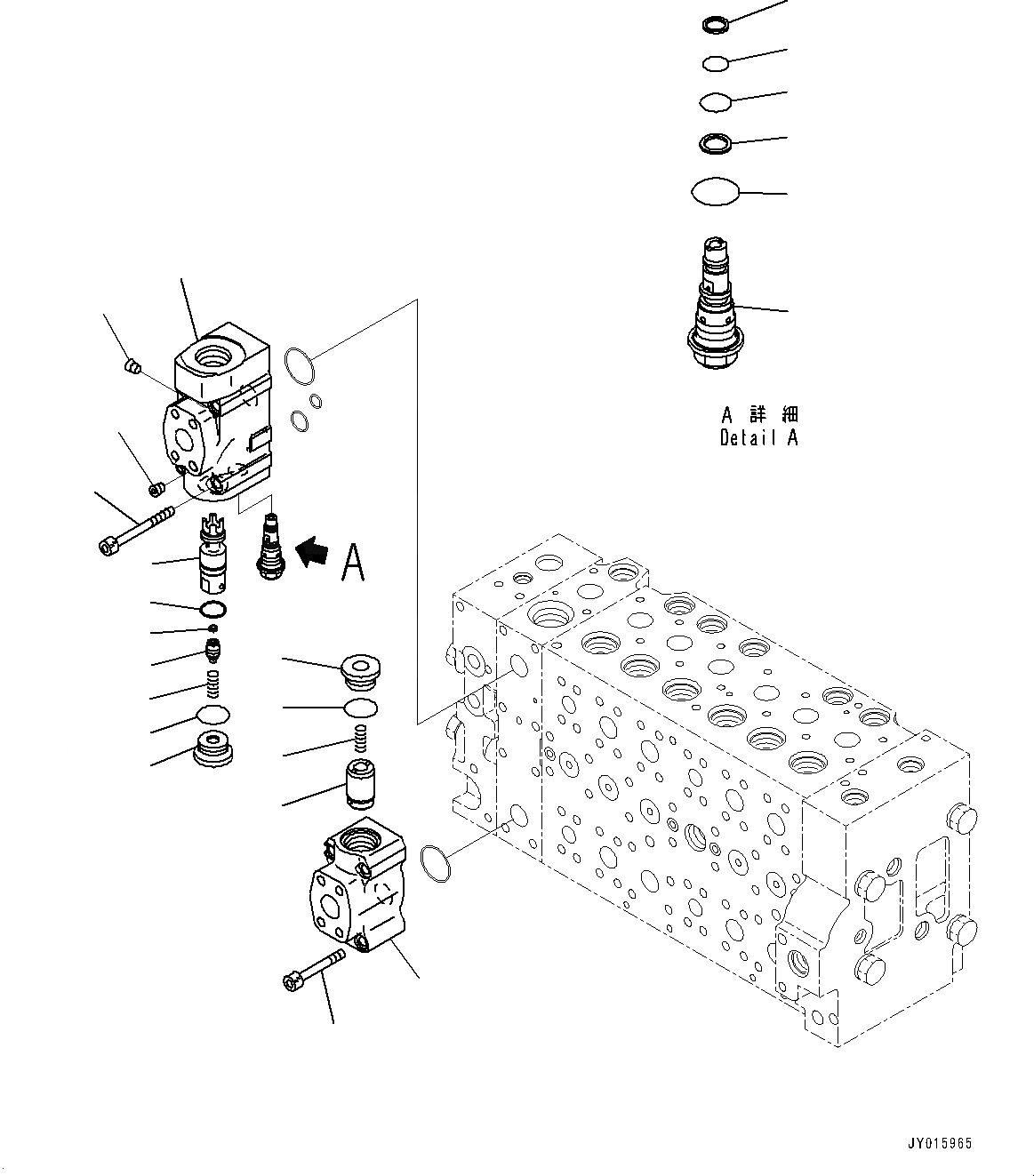 A 詳 細
Detail A

A

JY015965