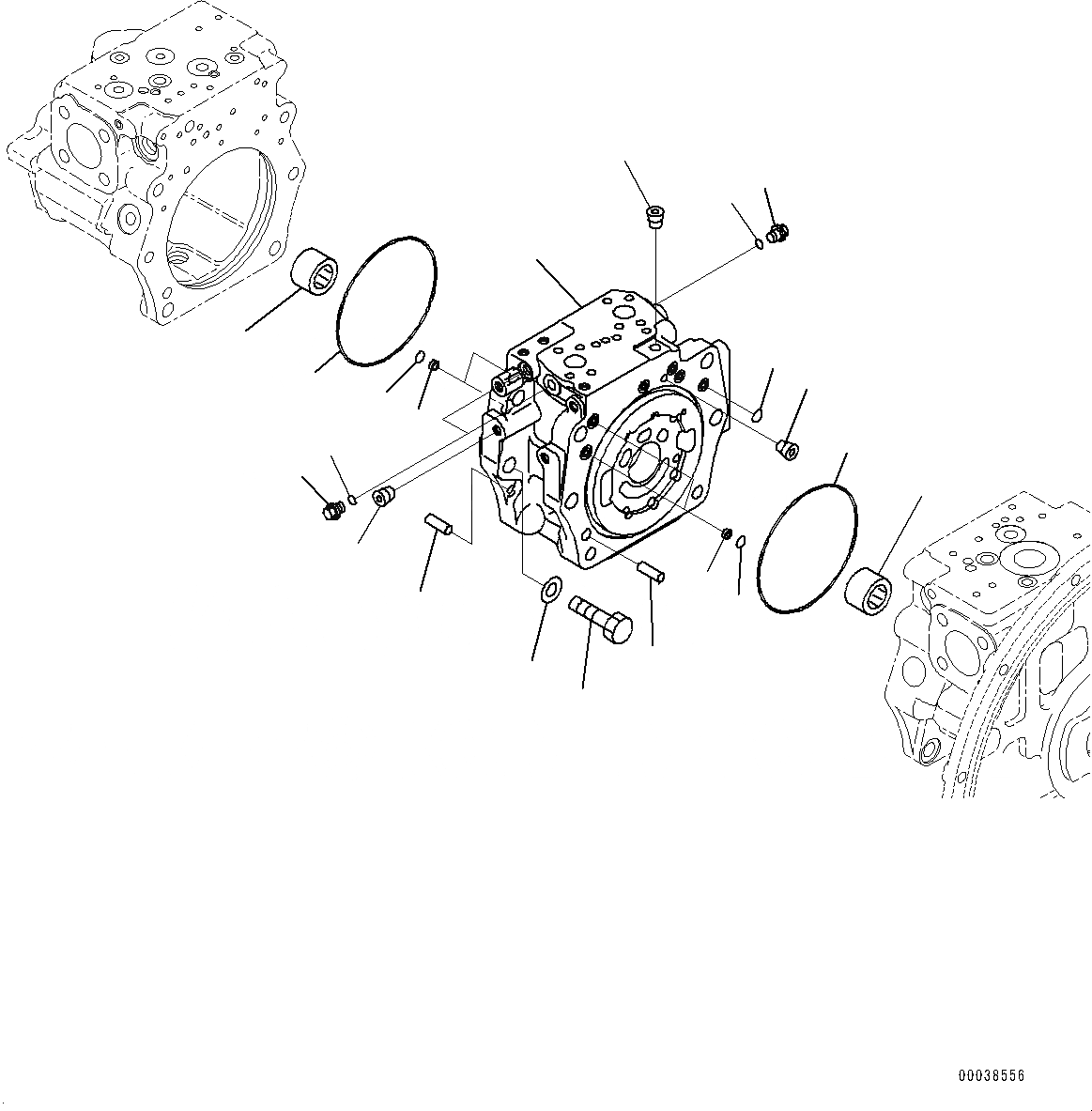 00038556