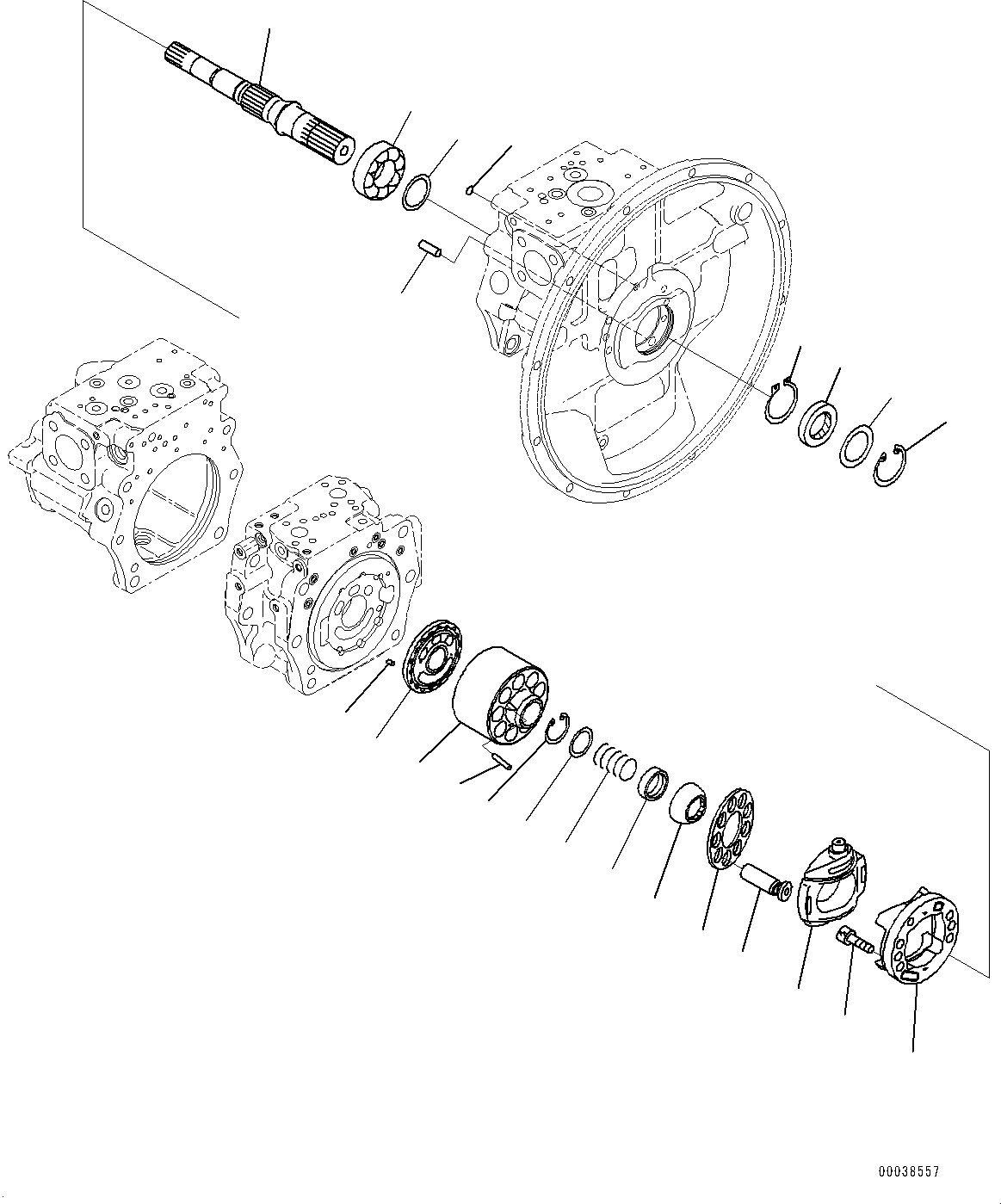 00038557