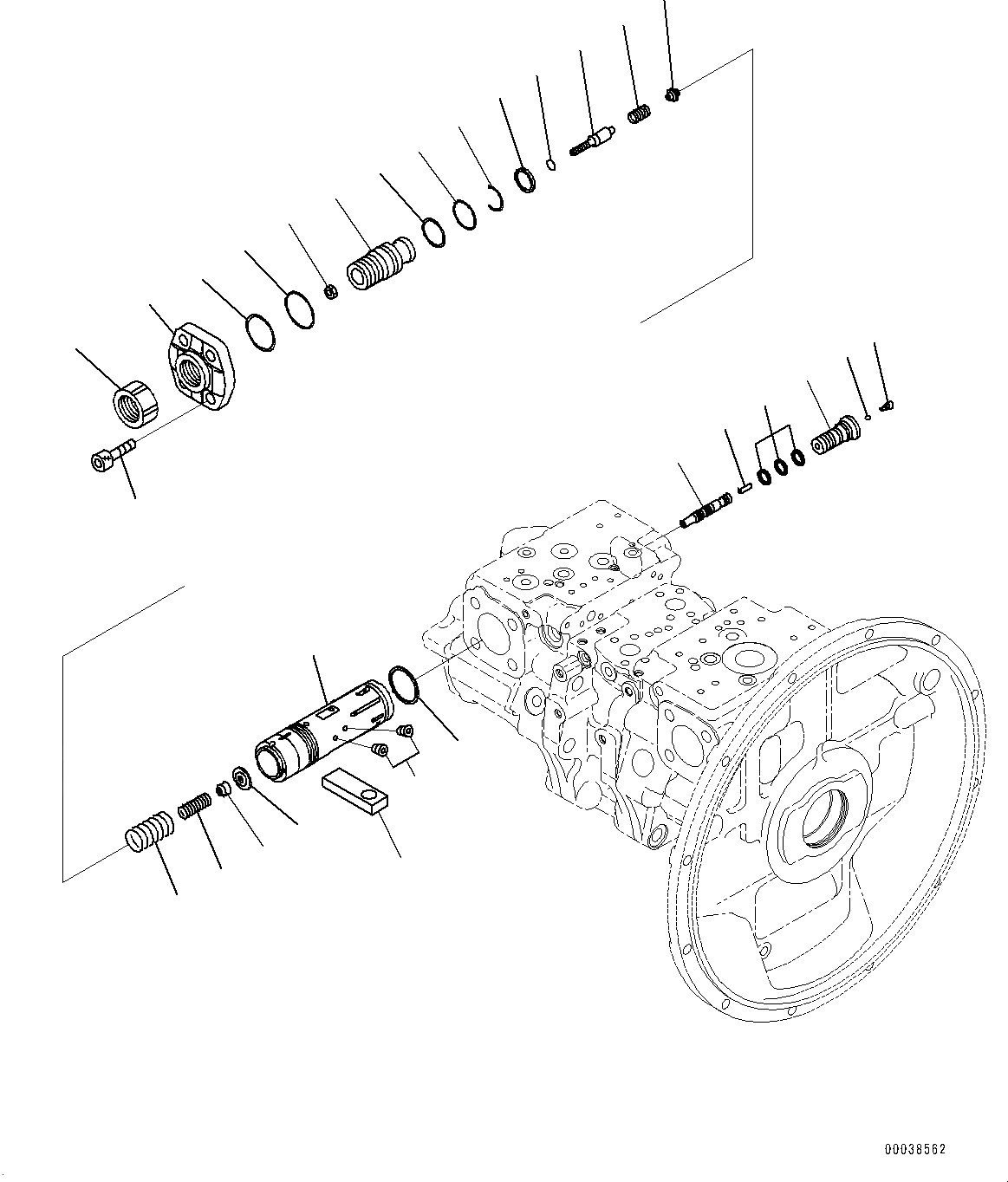 00038562