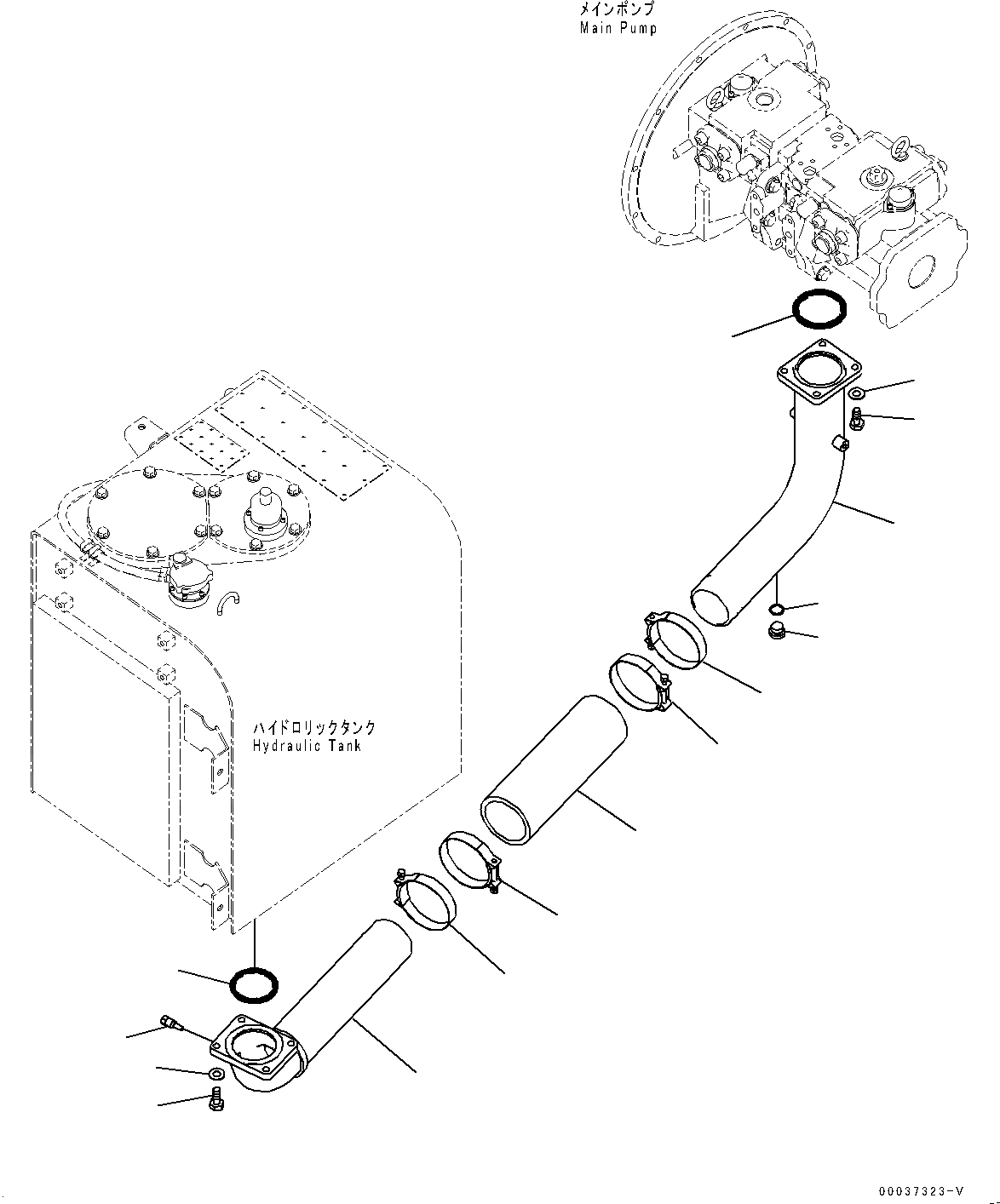 メインポンプ
Main Pump

ハイドロリックタンク
Hydraulic Tank

00037323-V