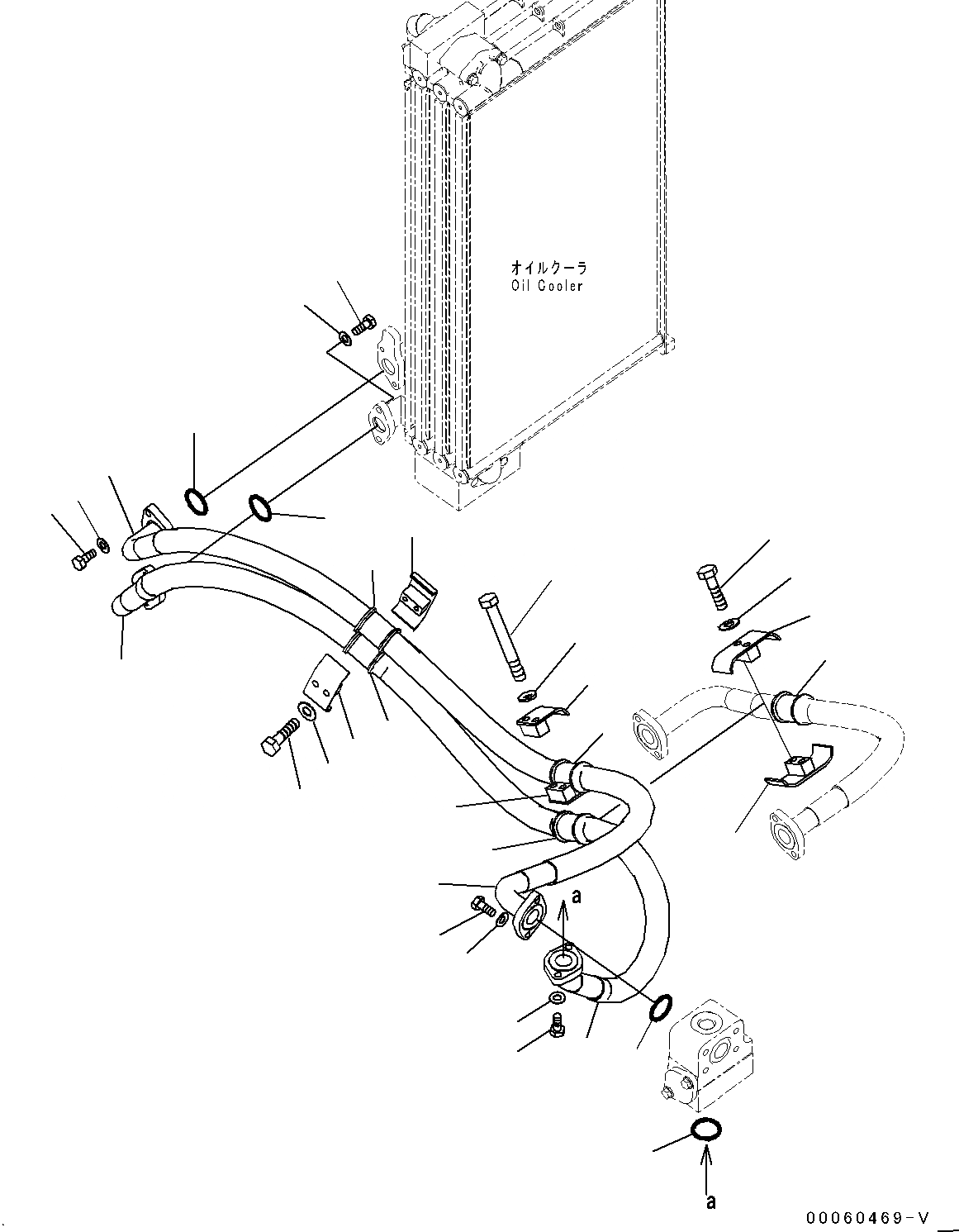 オイルクーラ
Oil Cooler

a

a

00060469-V