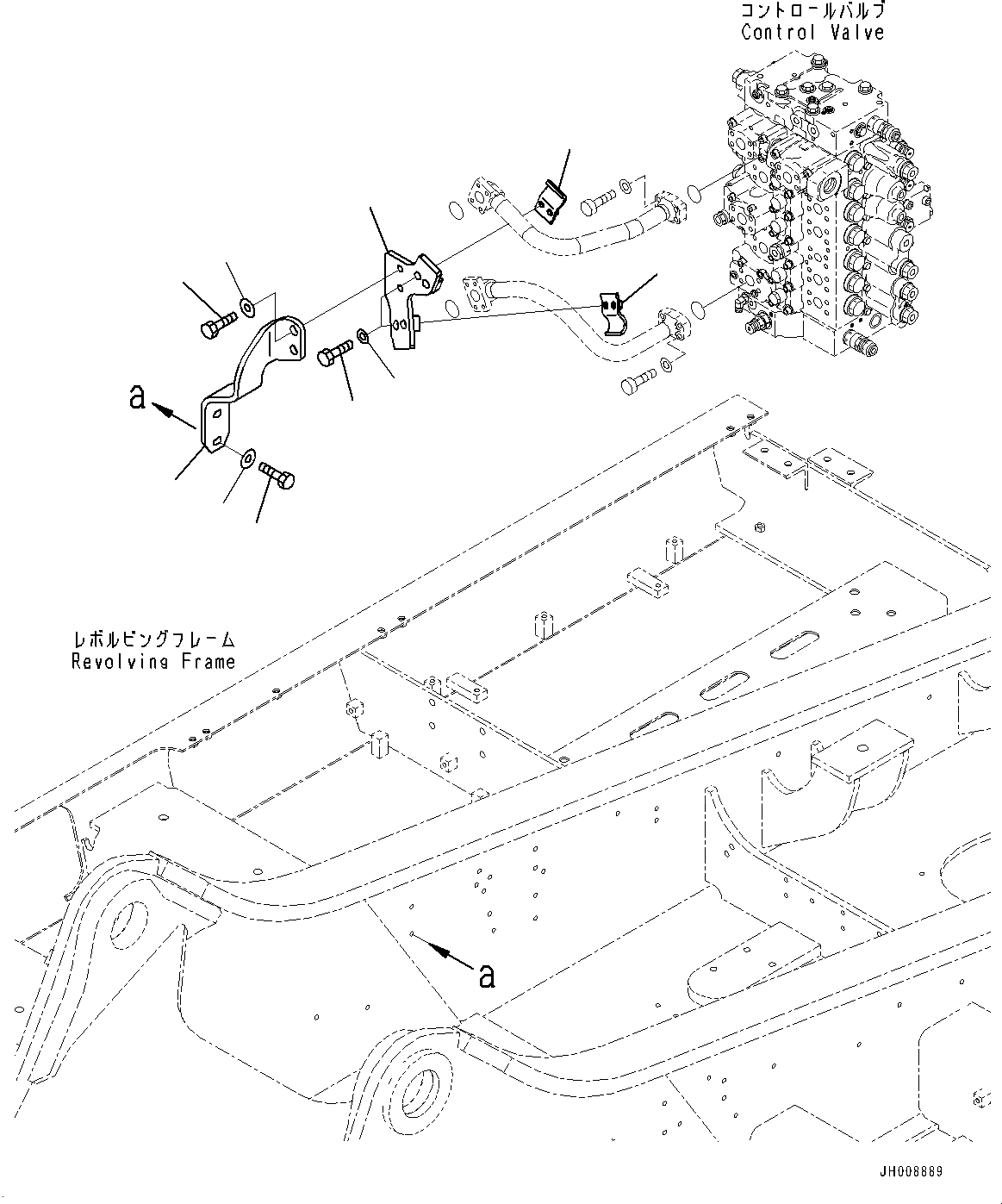 コントロールバルブ
Control Valve

a

レボルビングフレーム
Revolving Frame

a

JH008889