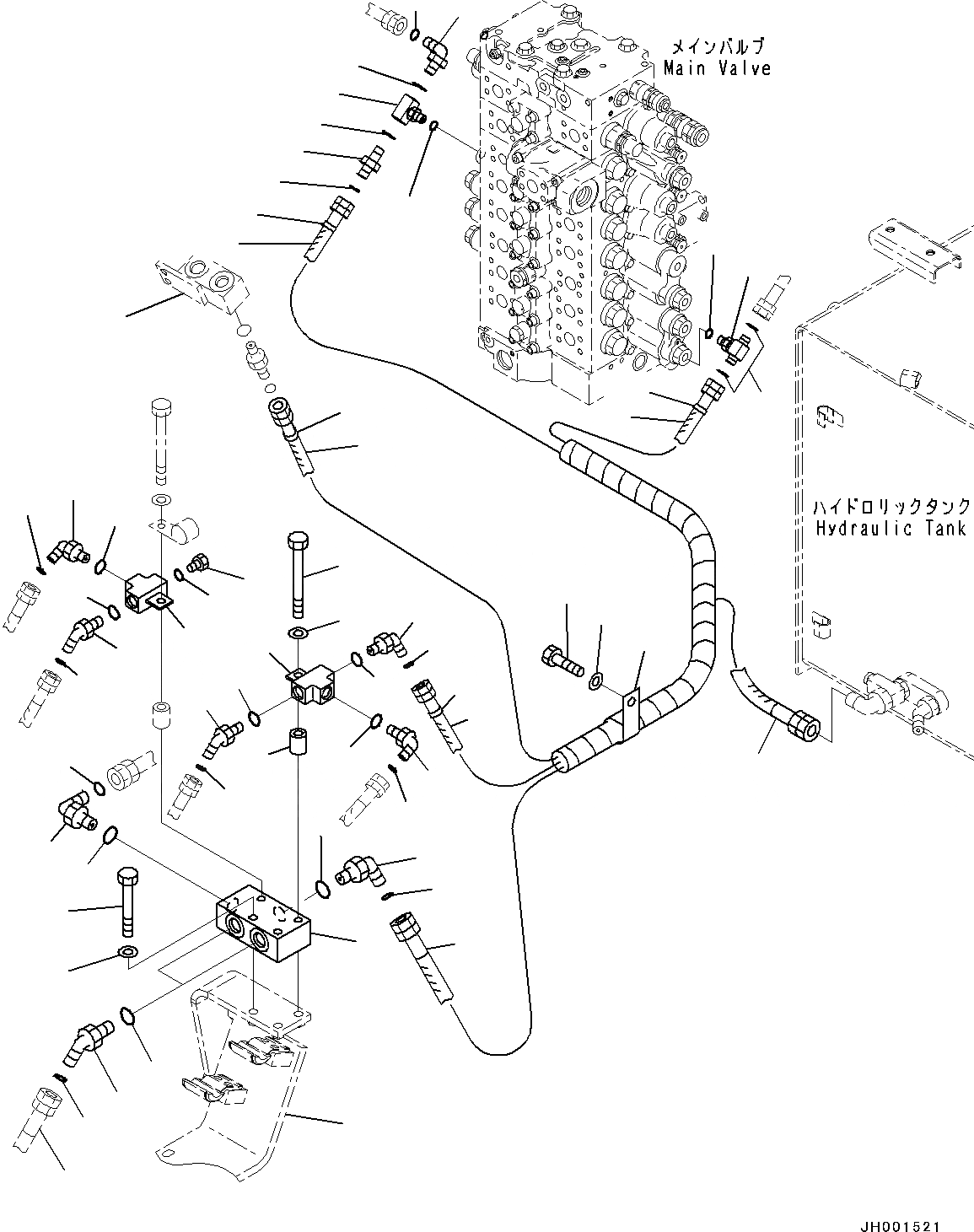 メインバルブ
Main Valve

ハイドロリックタンク
Hydraulic Tank

JH001521