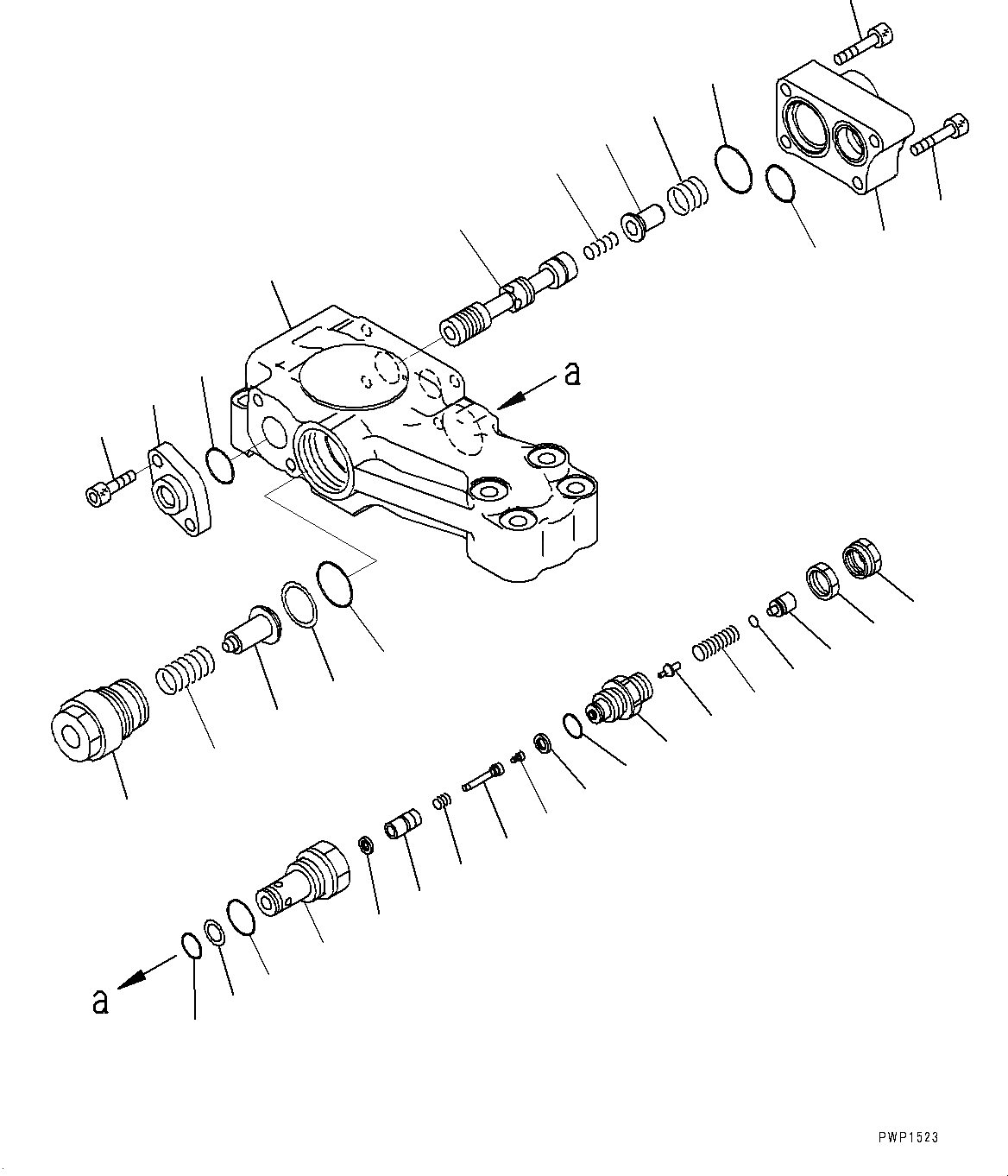 a

a

PWP1523