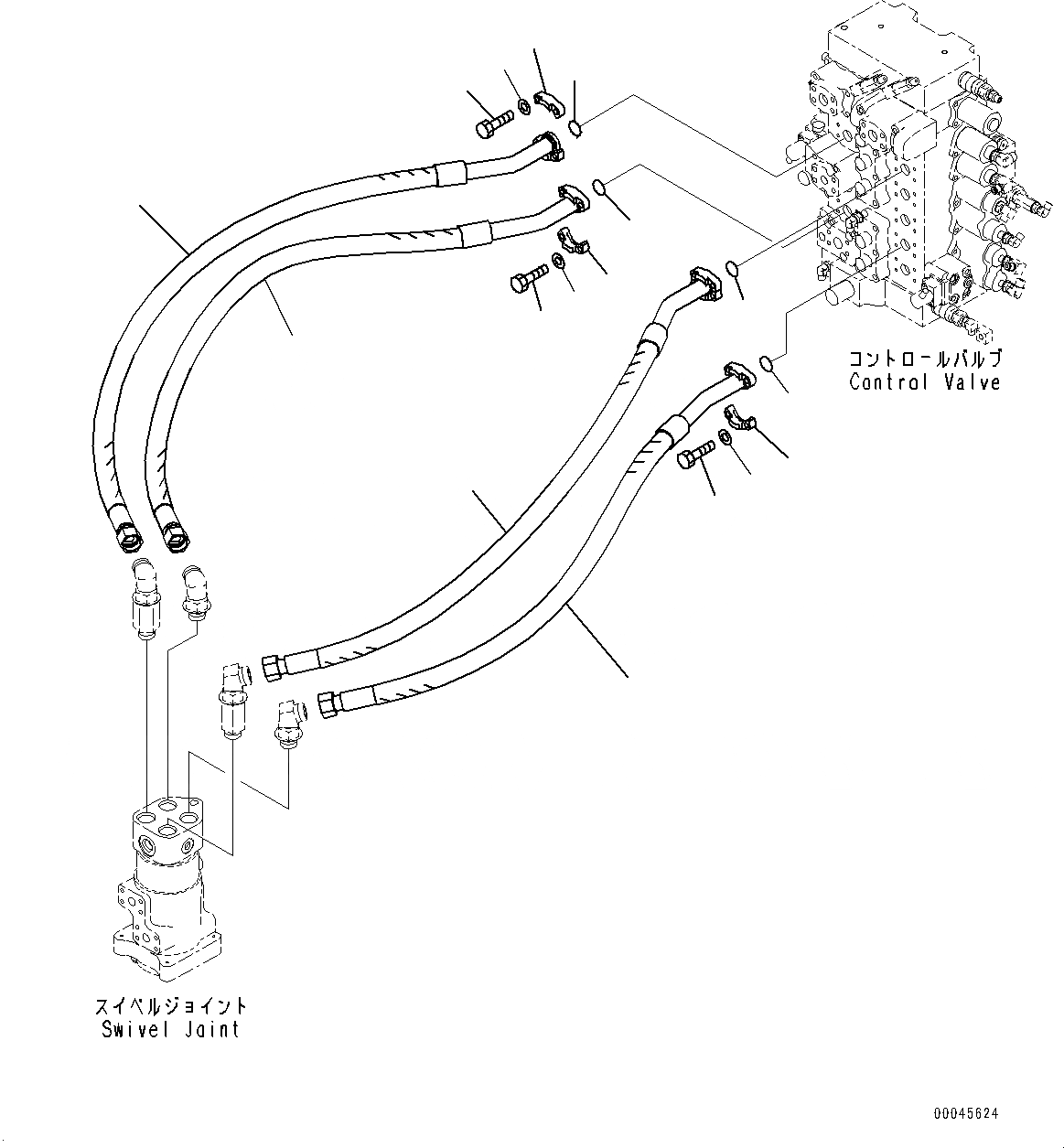 コントロールバルブ
Control Valve

スイベルジョイント
Swivel Joint

00045624