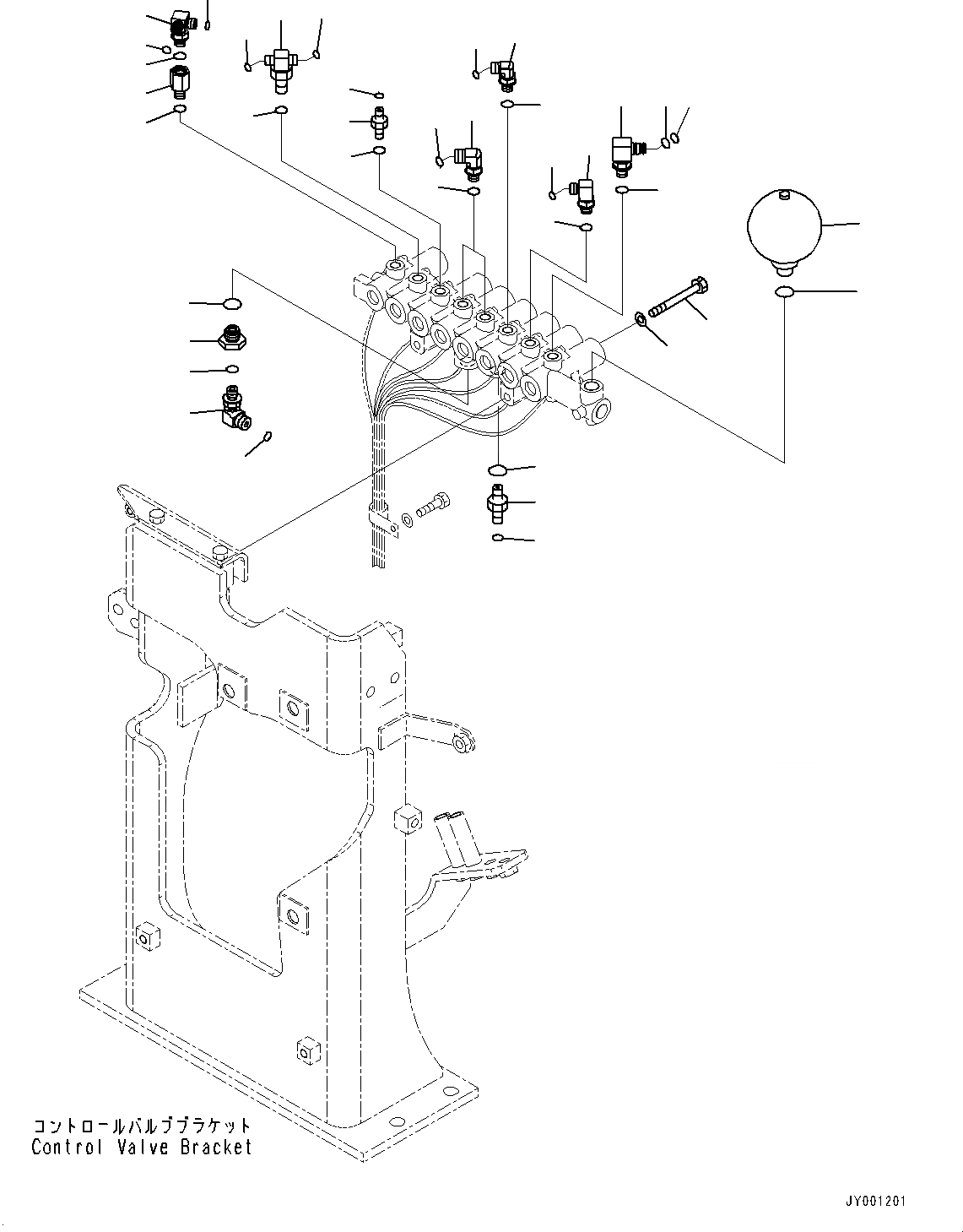 コントロールバルブブラケット
Control Valve Bracket

JY001201