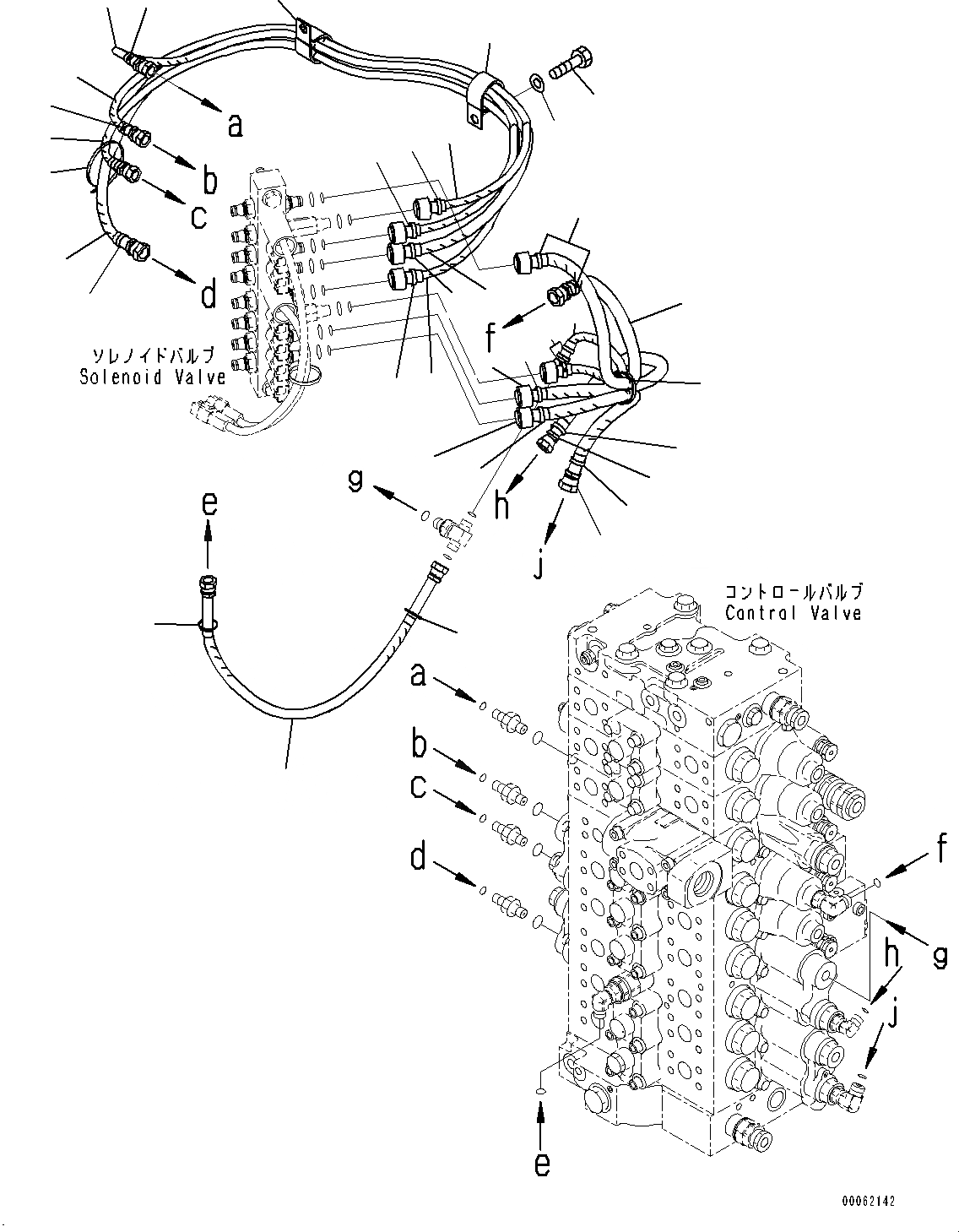 a
b
c
d
ソレノイドバルブ
Solenoid Valve
f
g
h
j
e
コントロールバルブ
Control Valve
a
b
c
d
f
g
h
j
e
00062142