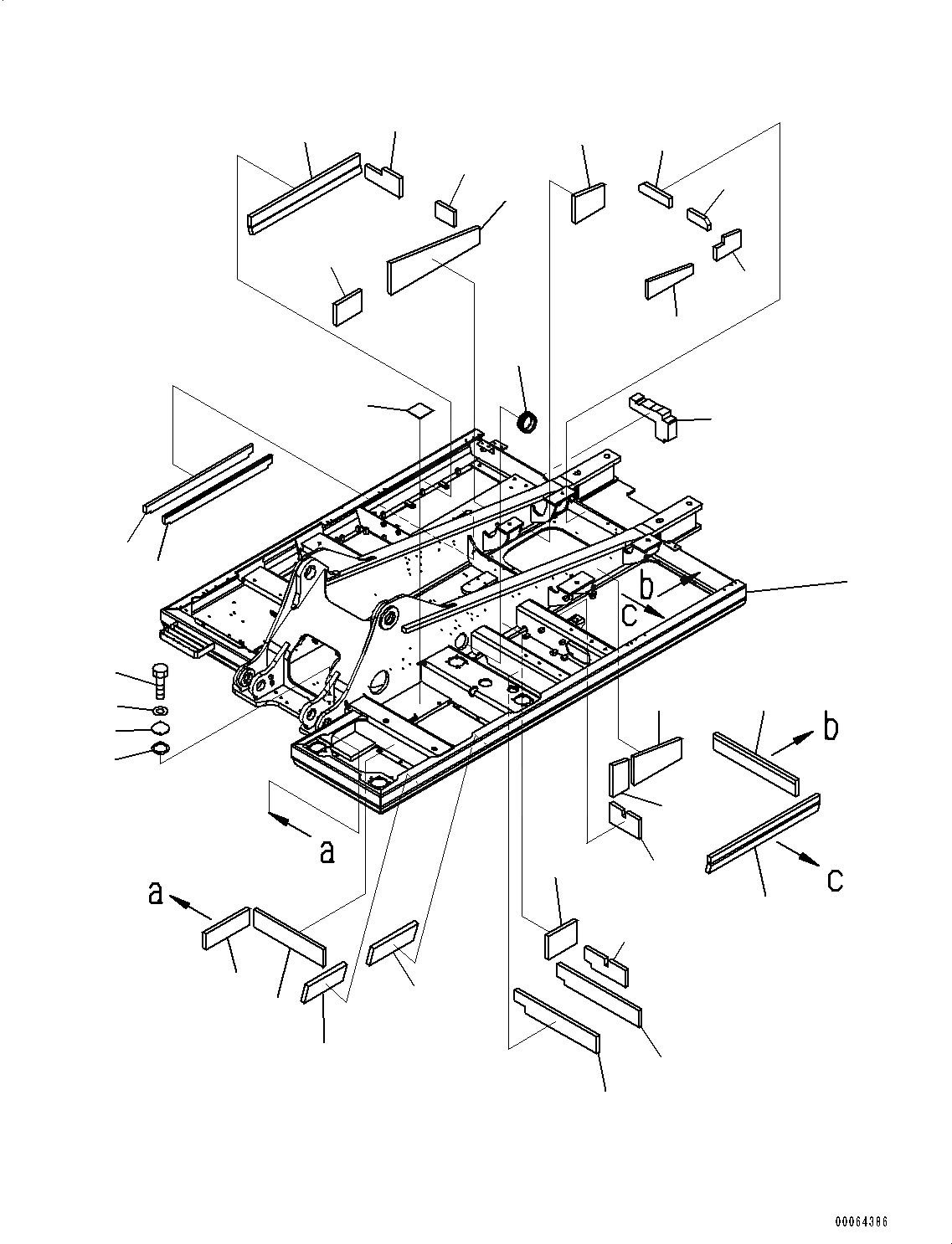 b
c
b
a
c
a
00064386