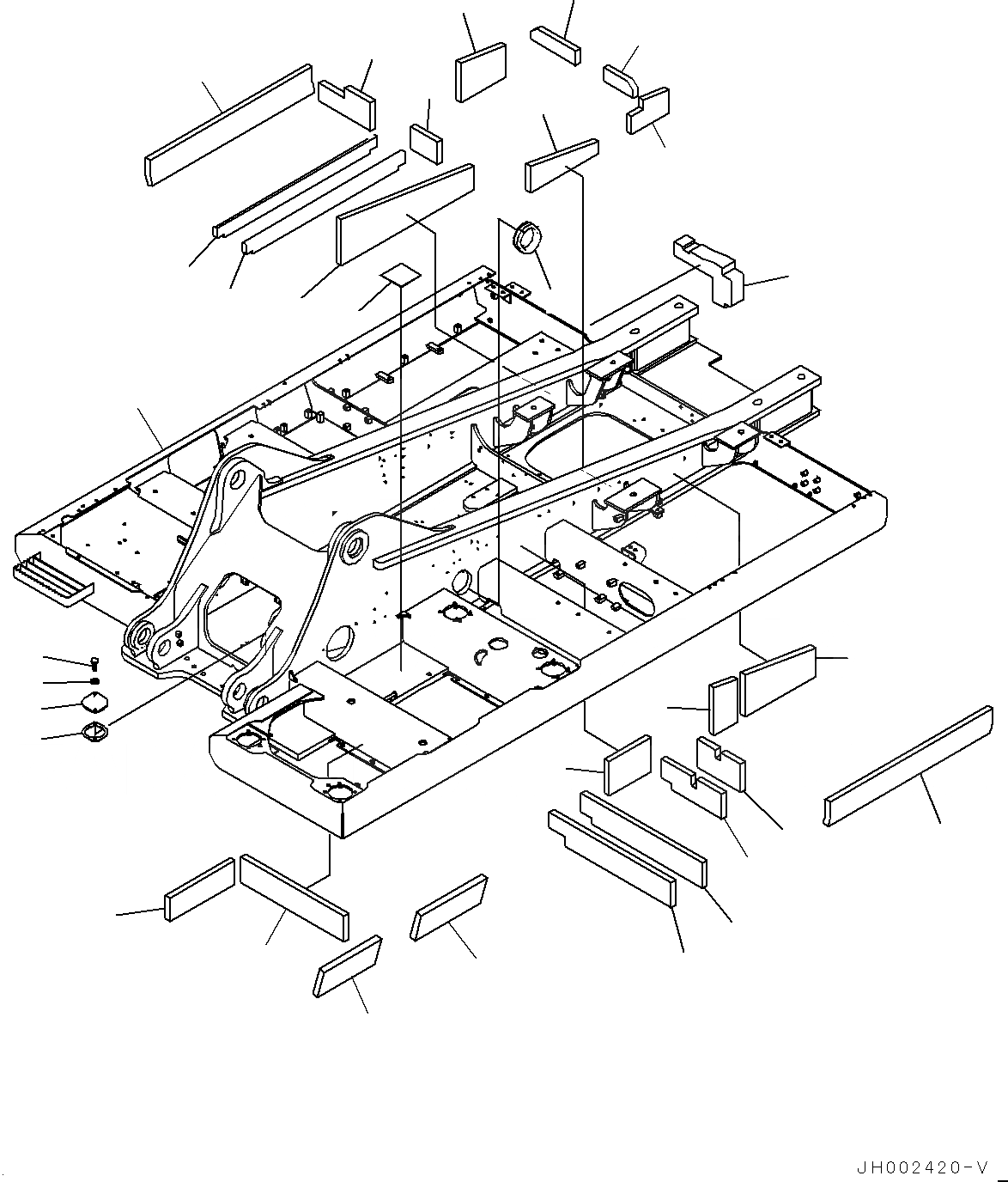 JH002420-V