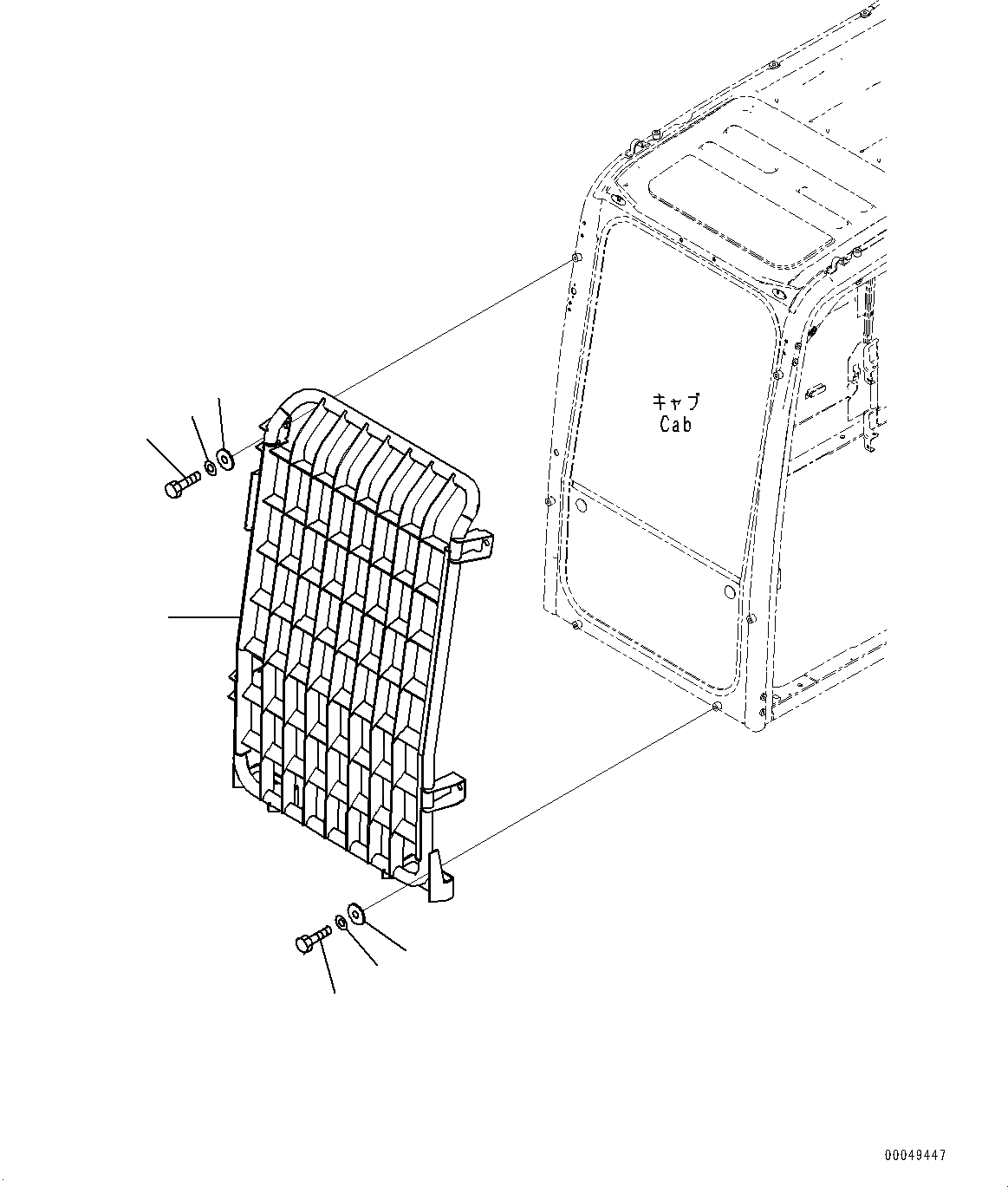 キャブ
Cab

00049447