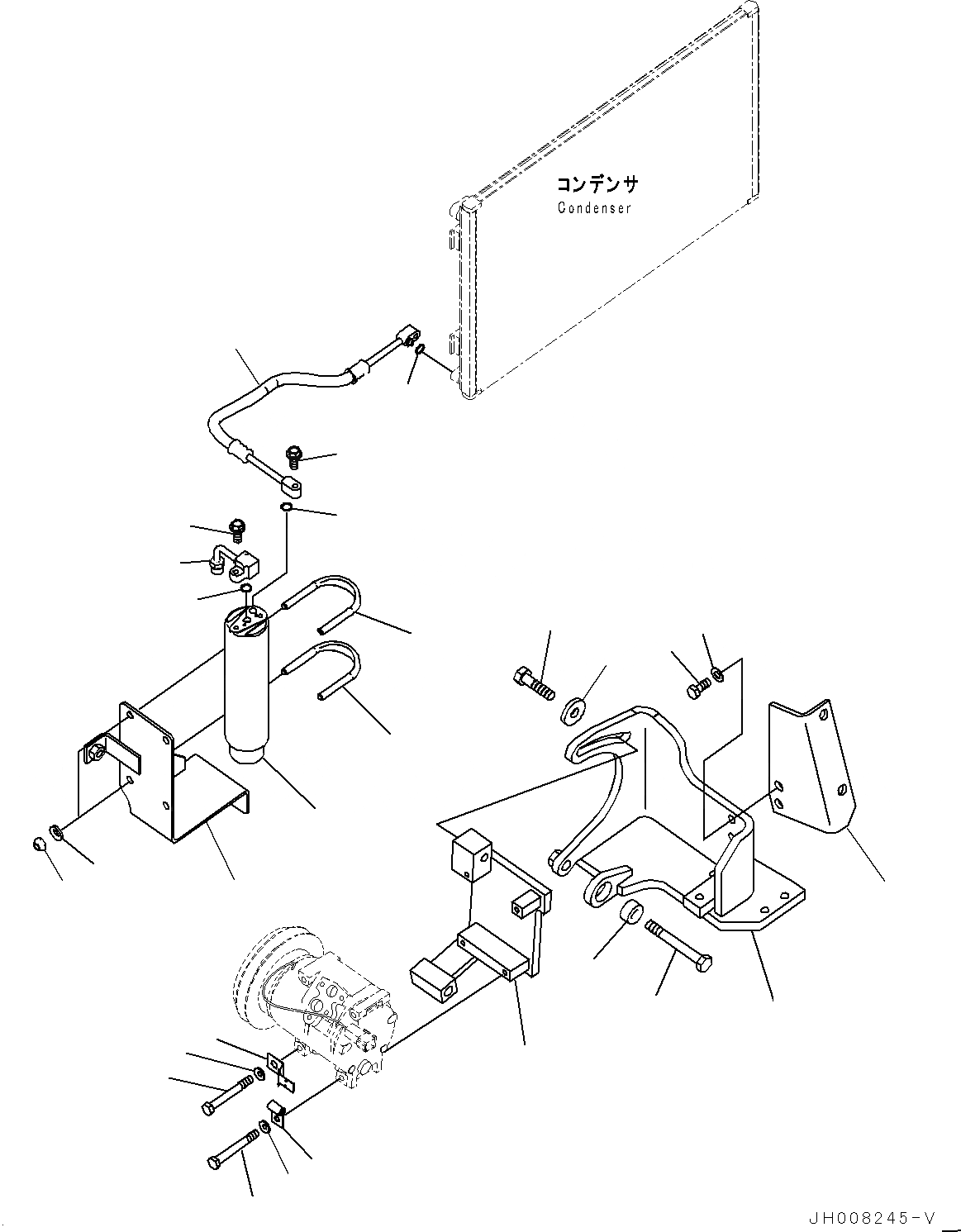 コンデンサ
Condenser

JH008245-V