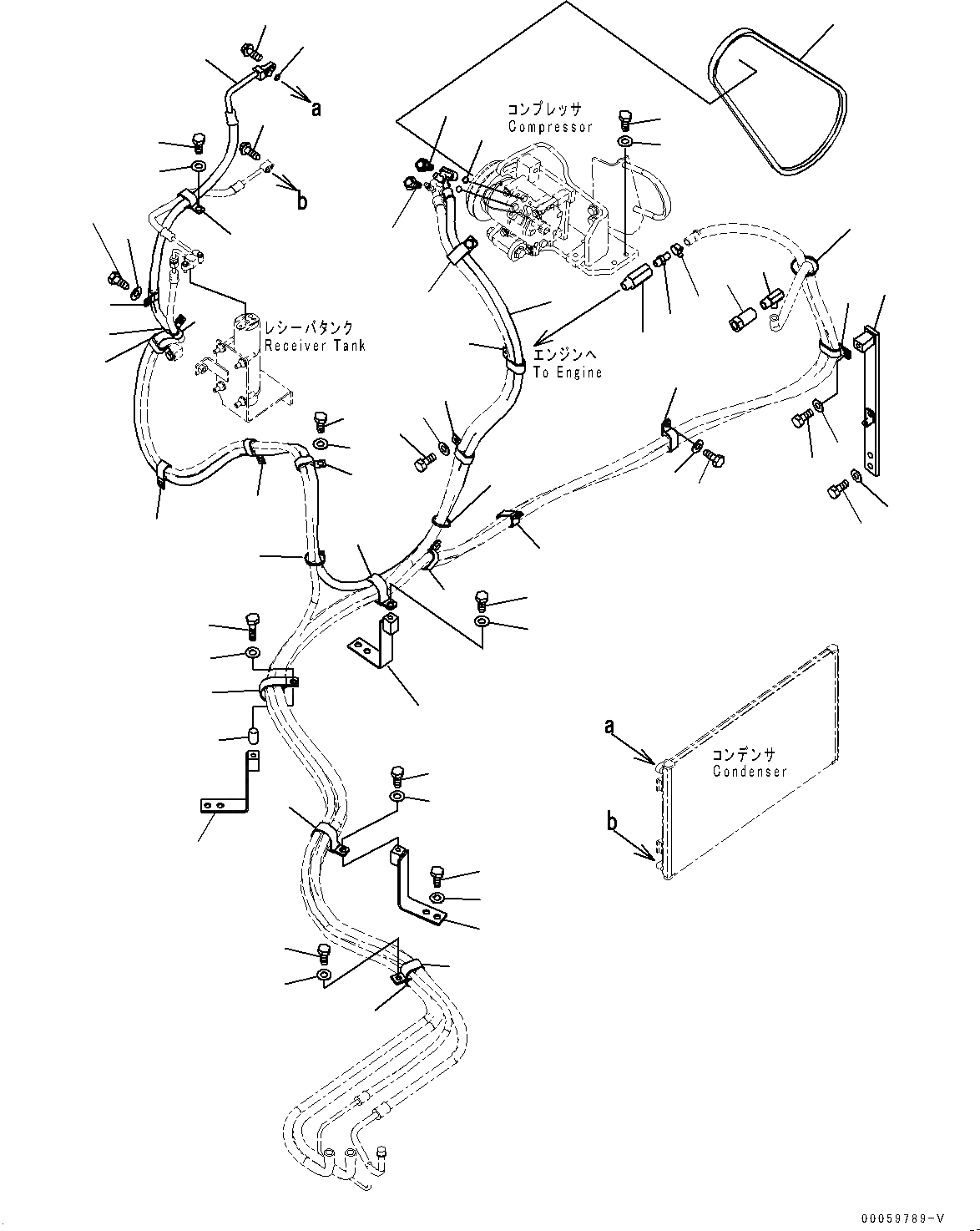 a
b
コンプレッサ
Compressor
レシーバタンク
Receiver Tank
エンジンへ
To Engine
a
コンデンサ
Condenser
b
00059789-V