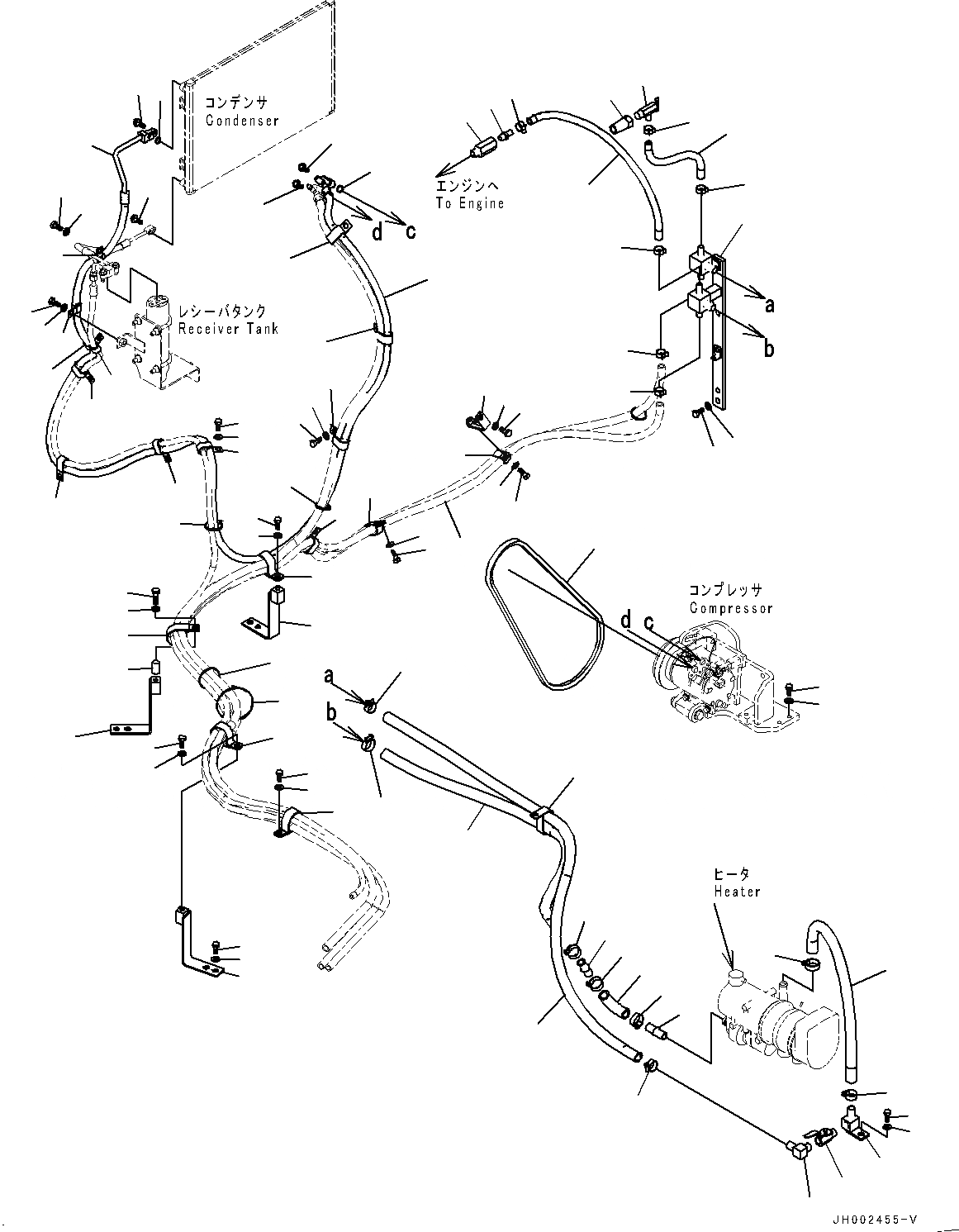 コンデンサ
Condenser

エンジンへ
To Engine

d c

a

b

レシーバタンク
Receiver Tank

コンプレッサ
Compressor

d c

a

b

ヒータ
Heater

JH002455-V