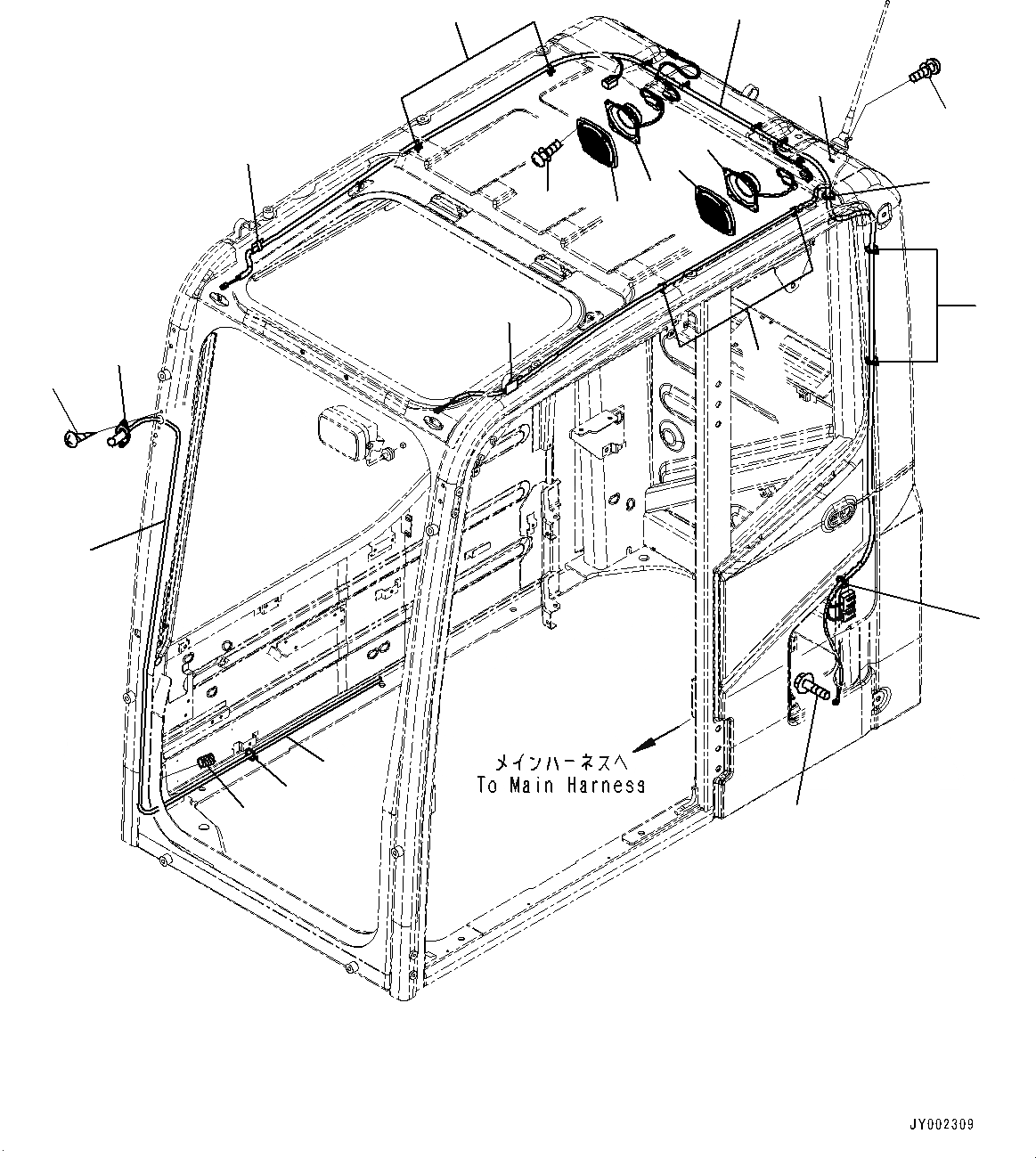 メインハーネスへ
To Main Harness

JY002309