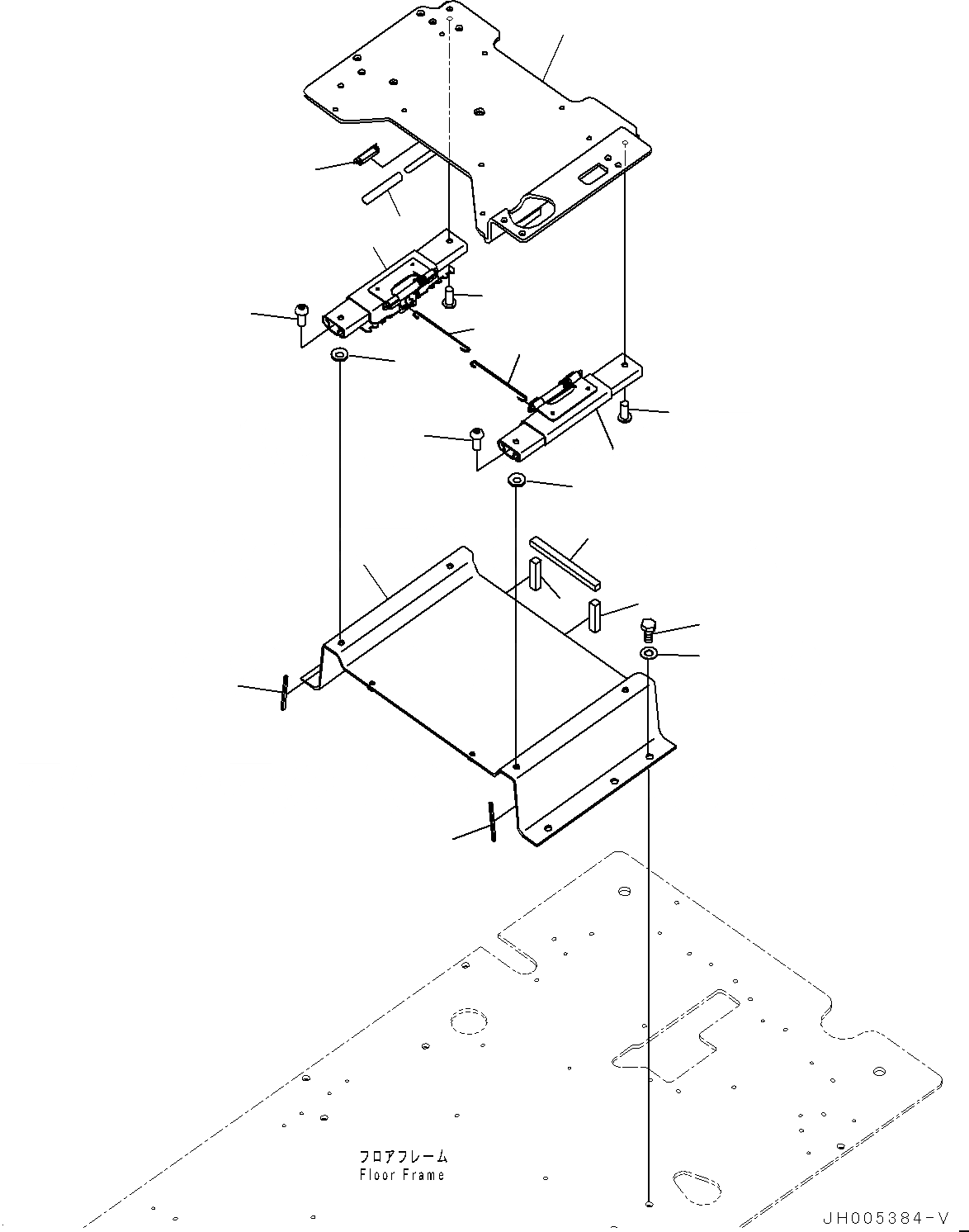 フロアフレーム
Floor Frame

JH005384-V