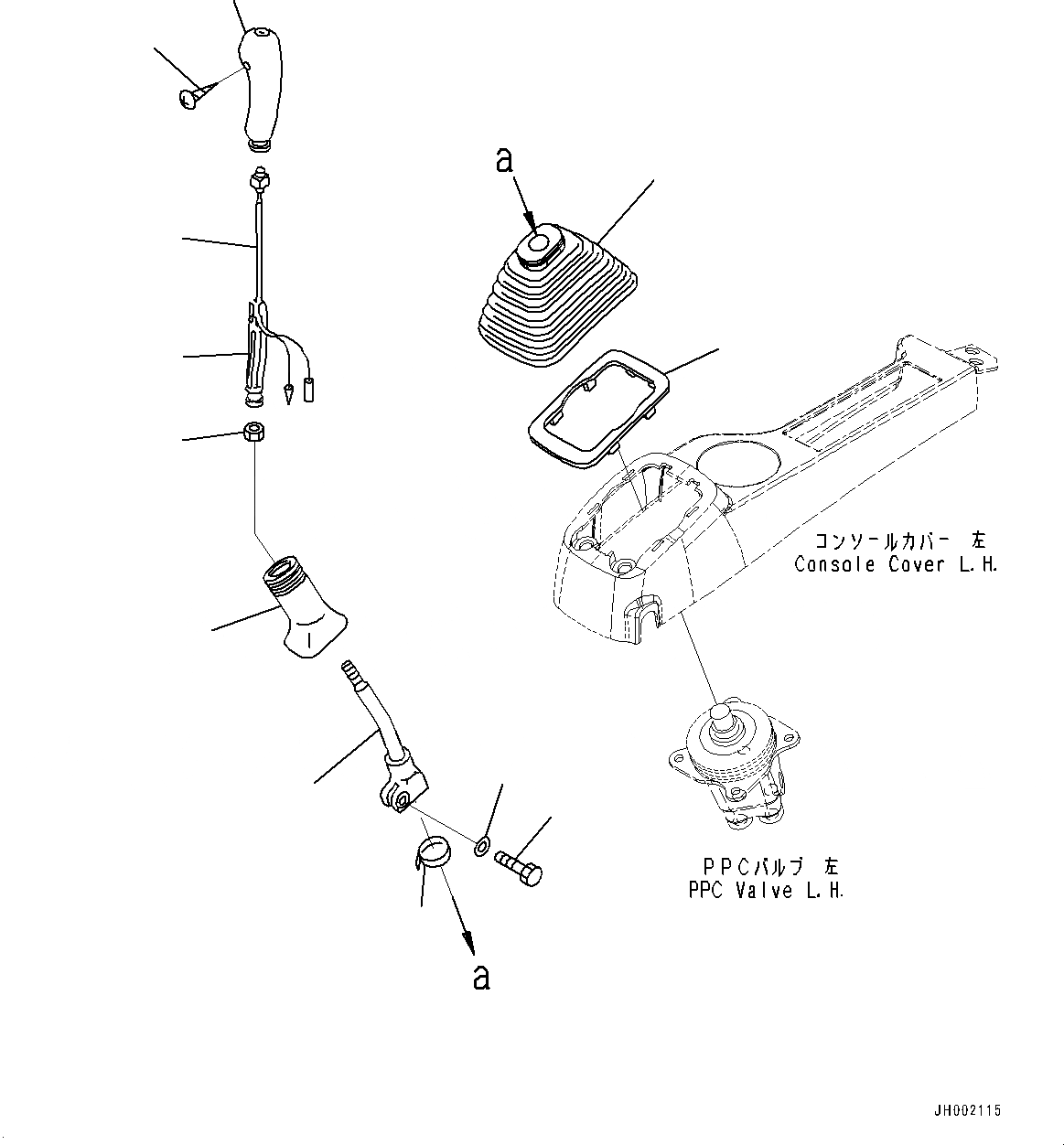 a

コンソールカバー 左
Console Cover L.H.

PPCバルブ 左
PPC Valve L.H.

a

JH002115