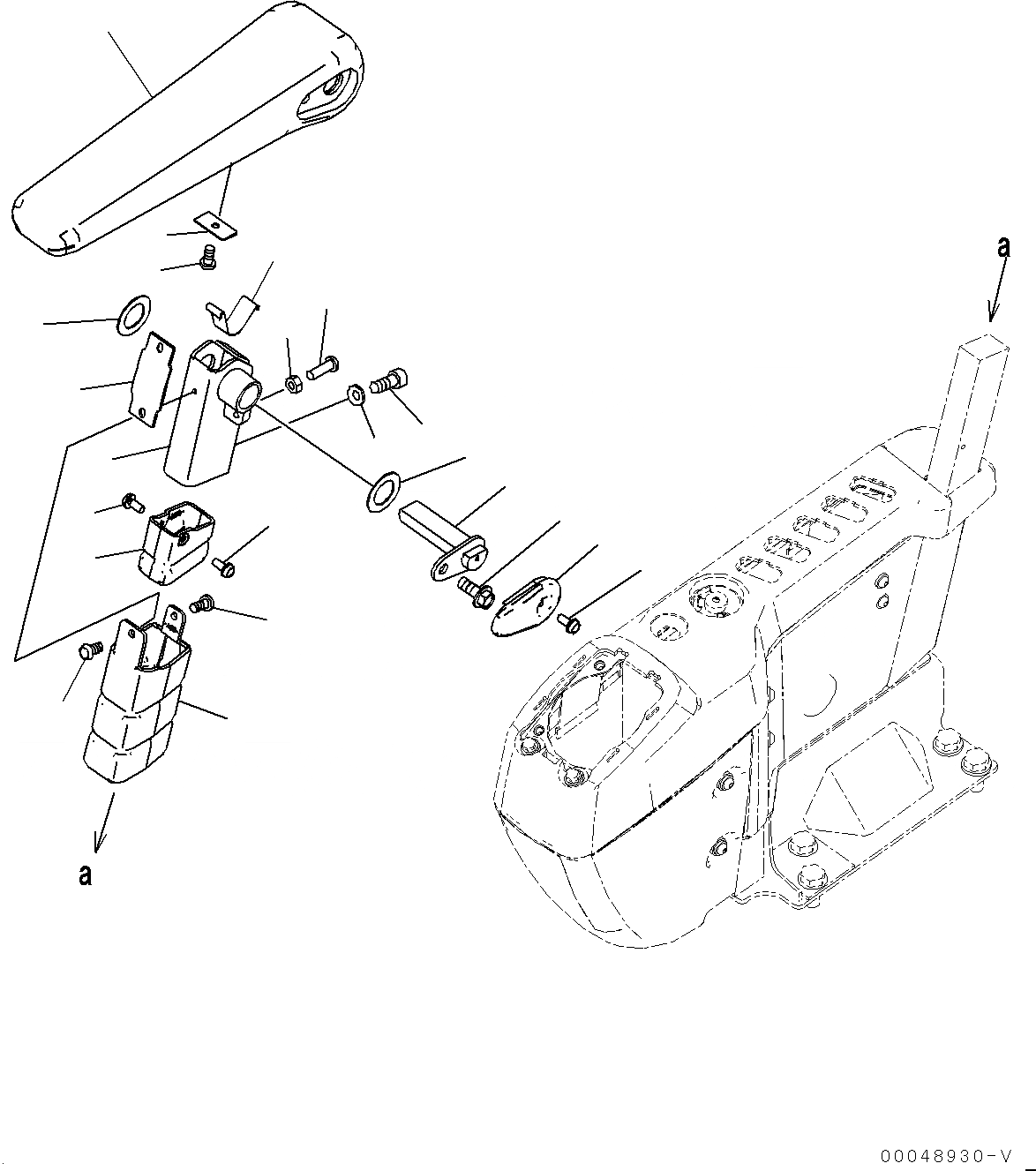 a

a

00048930-V