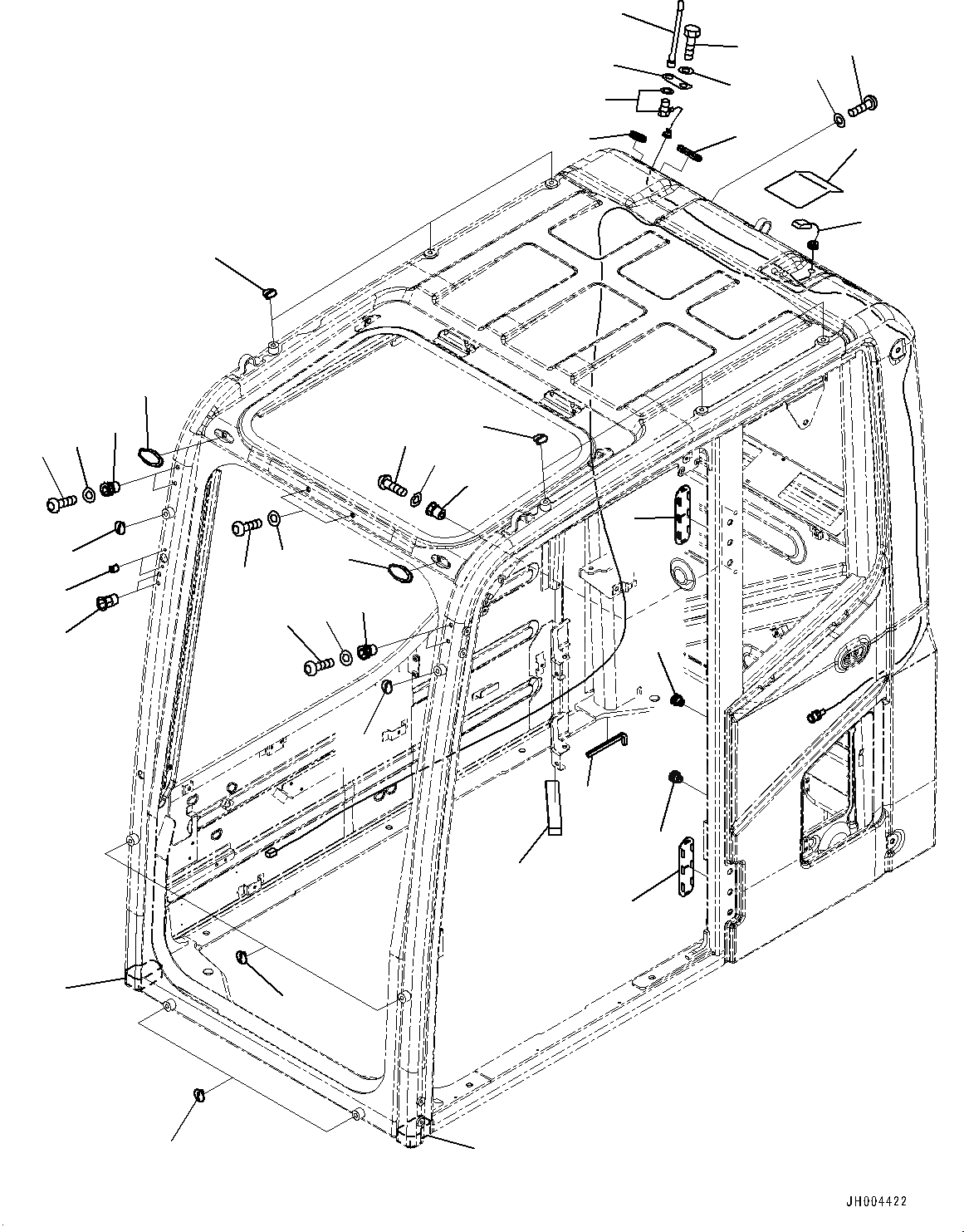 JH004422