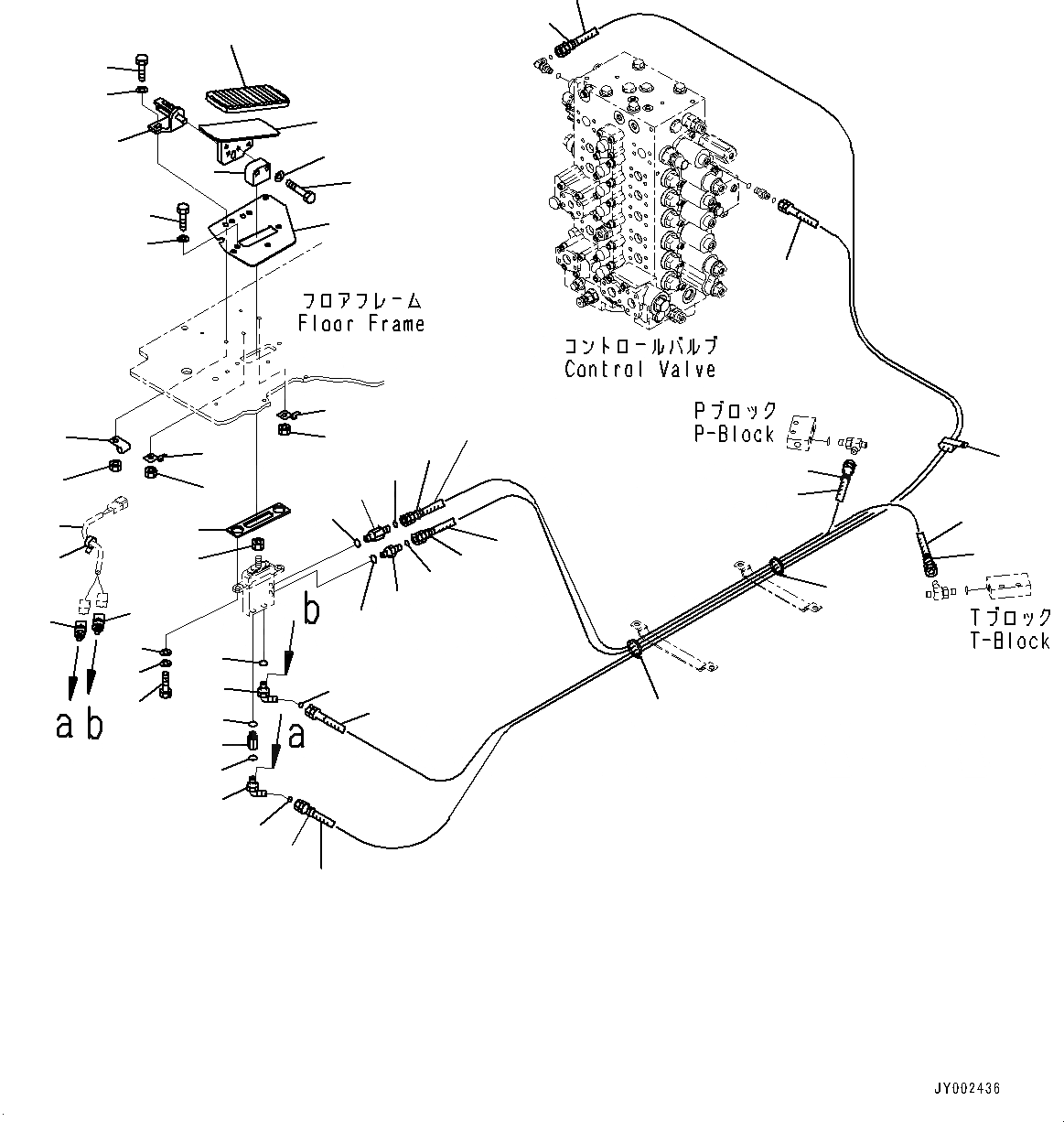 フロアフレーム
Floor Frame

コントロールバルブ
Control Valve

Pブロック
P-Block

Tブロック
T-Block

b

a b

a

JY002436