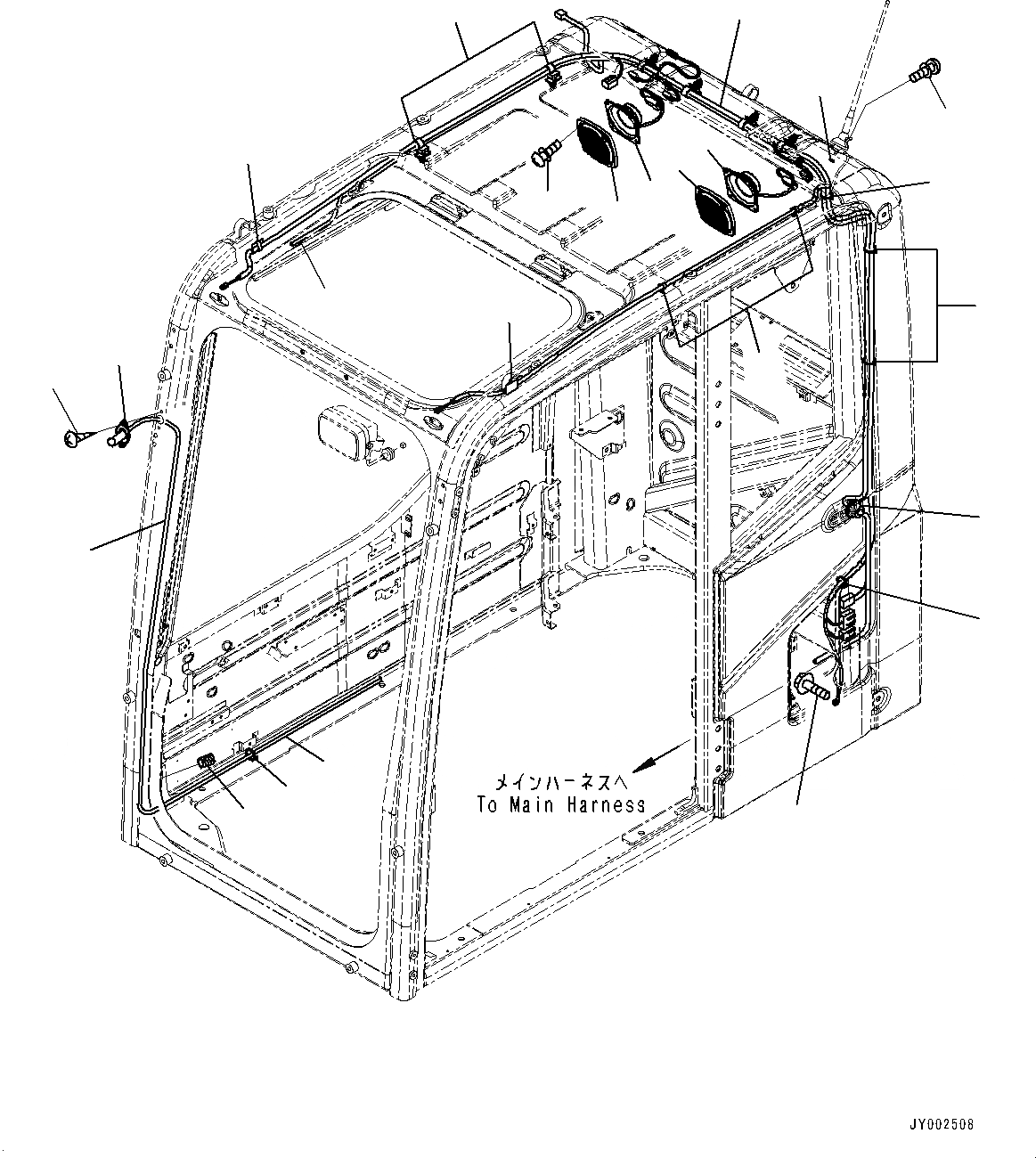 メインハーネスへ
To Main Harness

JY002508