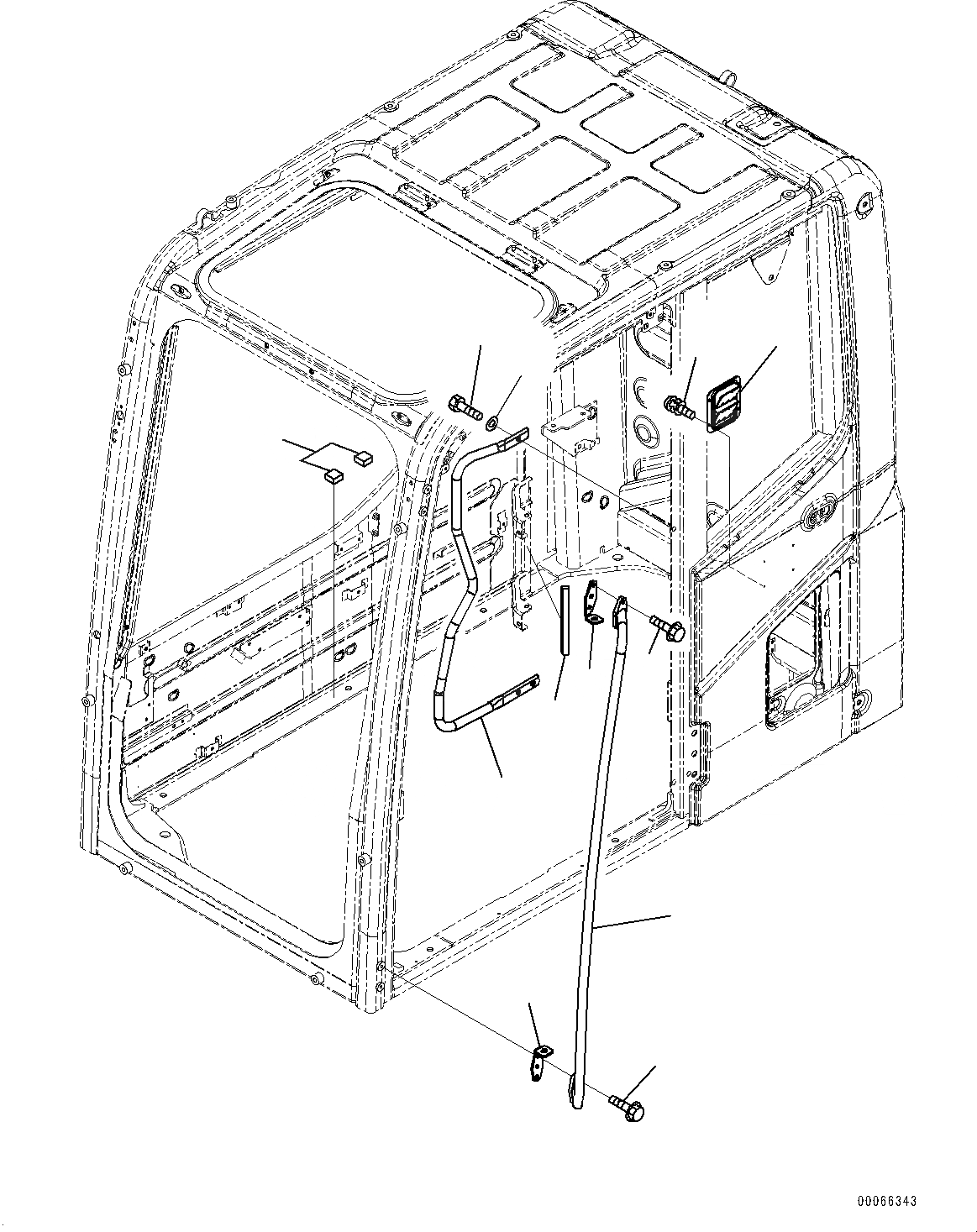 00066343