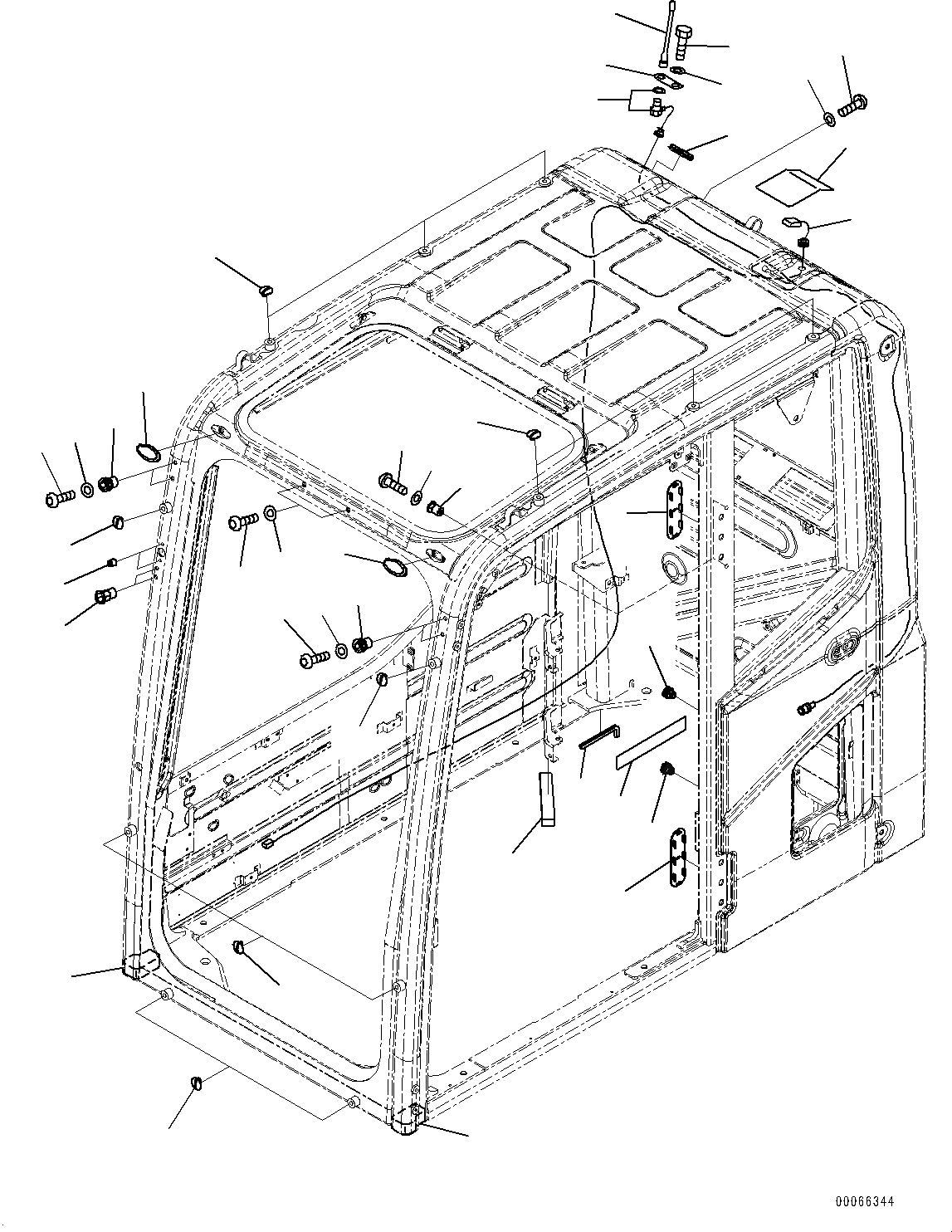 00066344