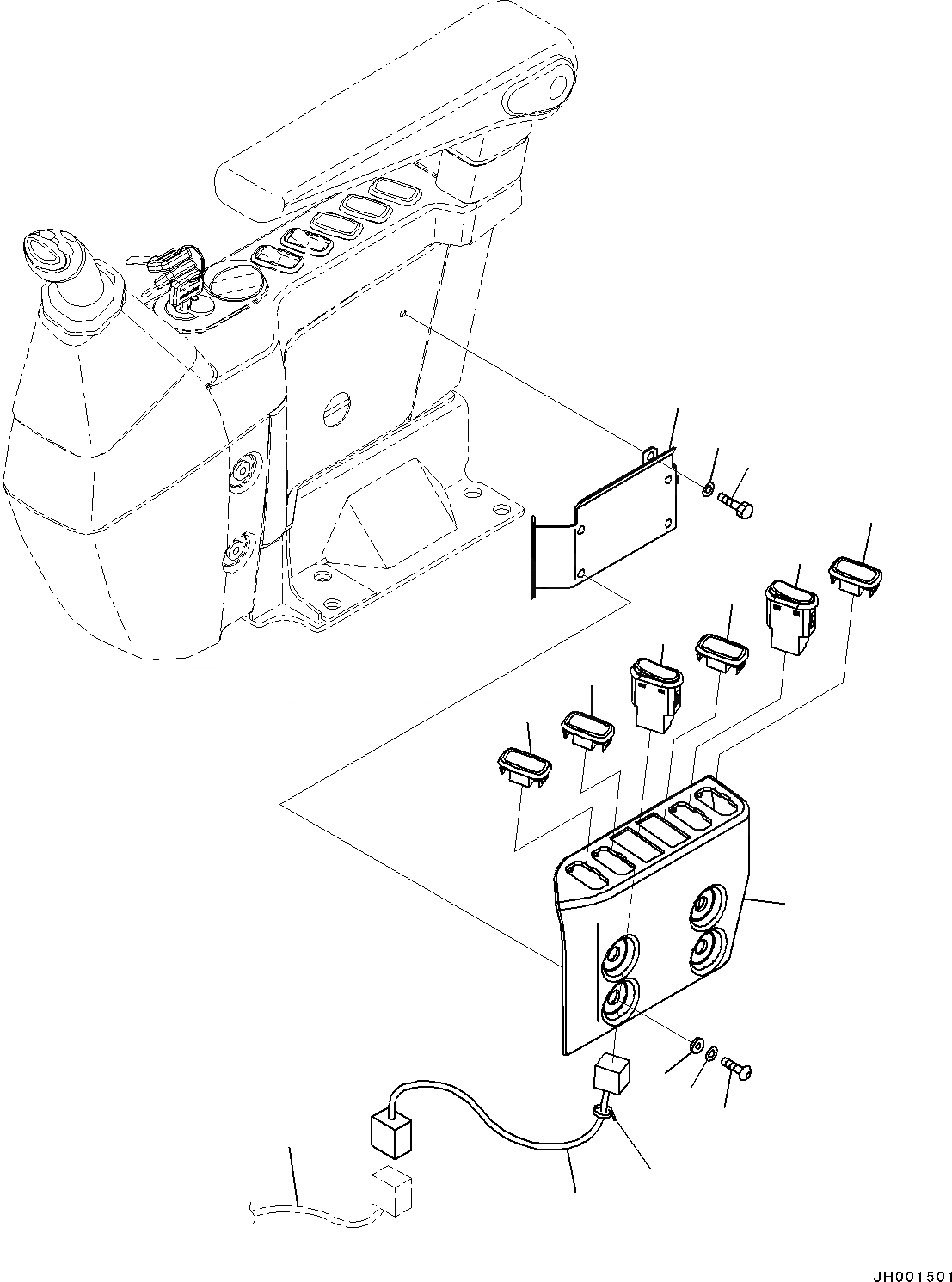 JH001501