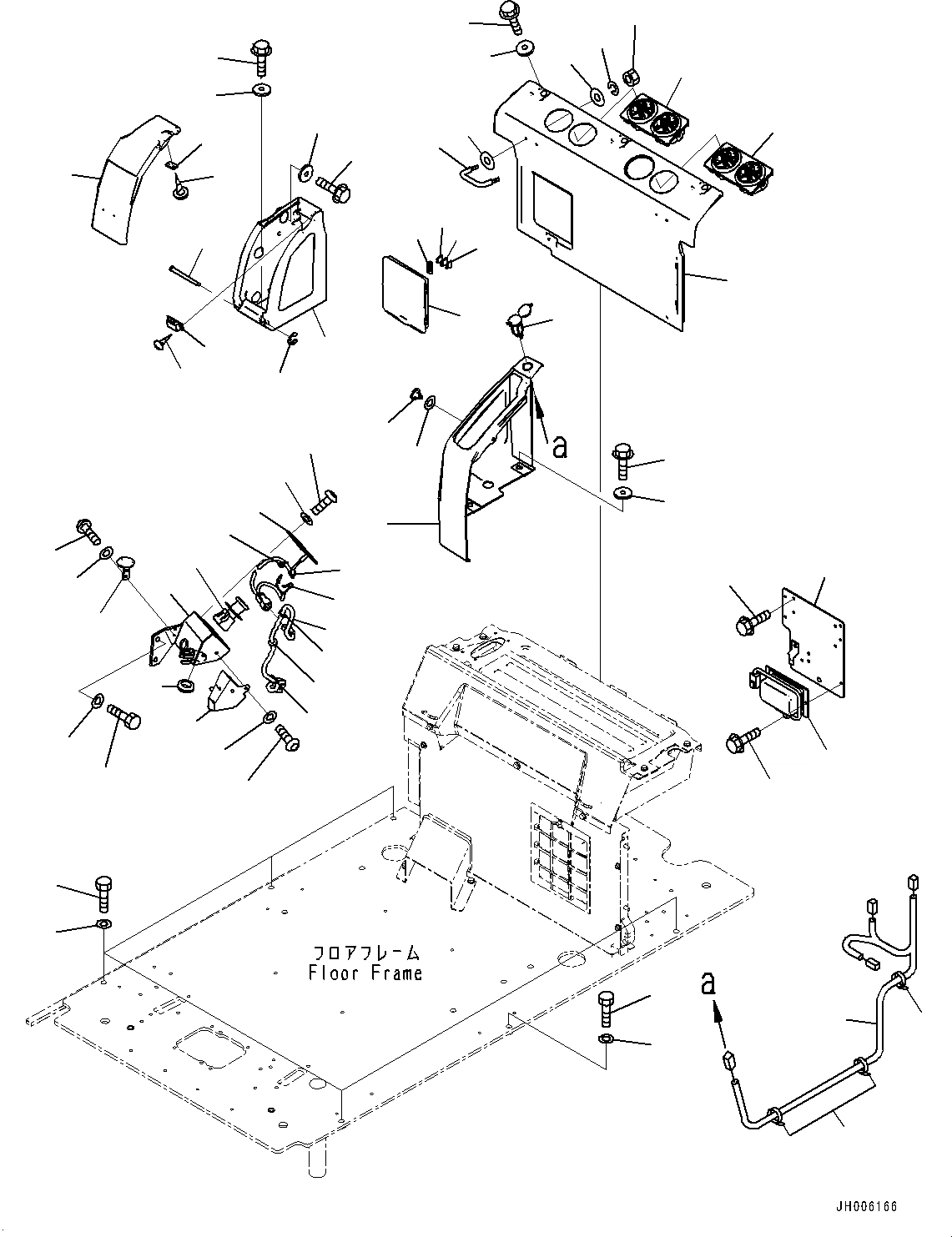 a

フロアフレーム
Floor Frame

a

JH006166