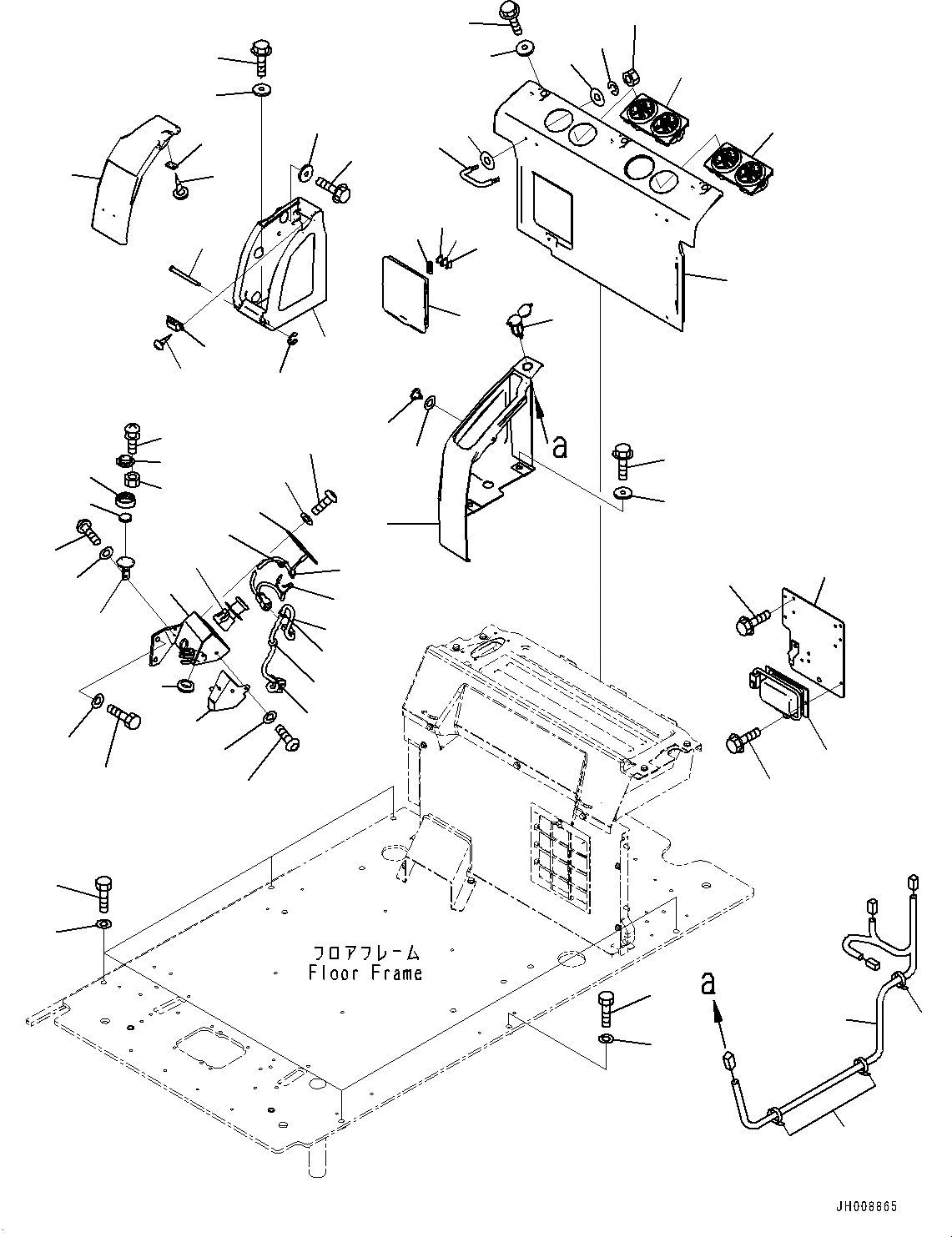 a

フロアフレーム
Floor Frame

a

JH008865