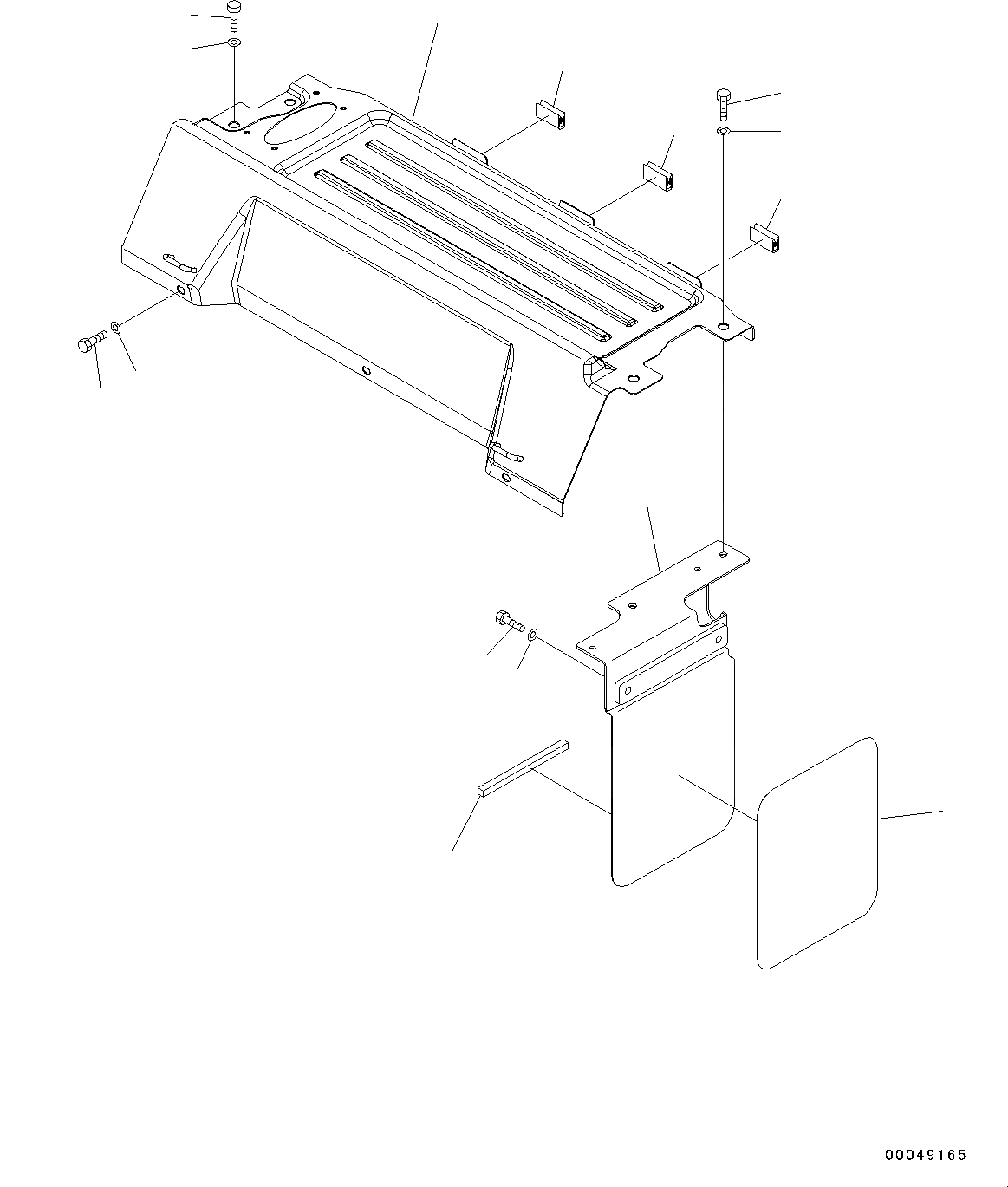 00049165