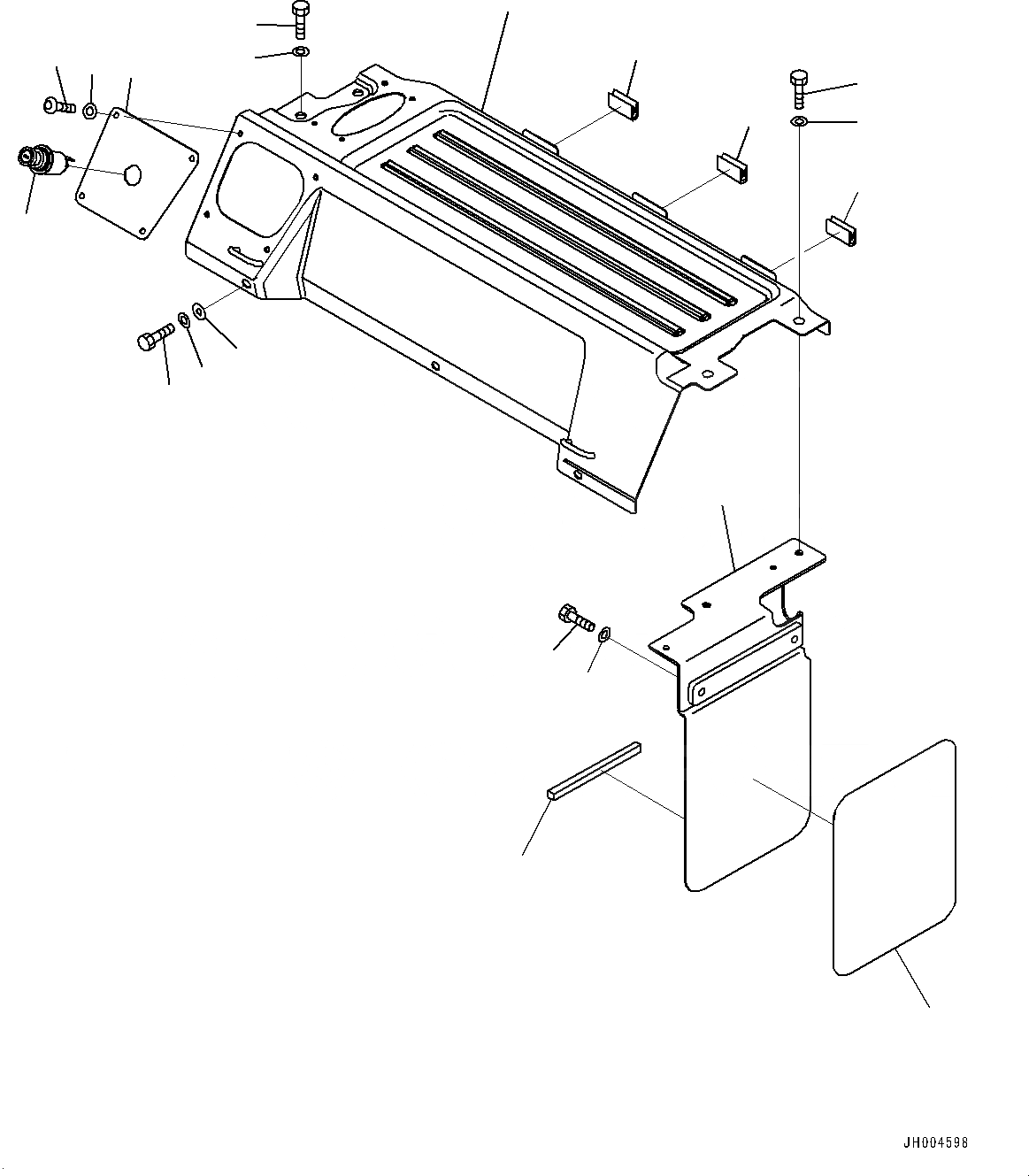 JH004598