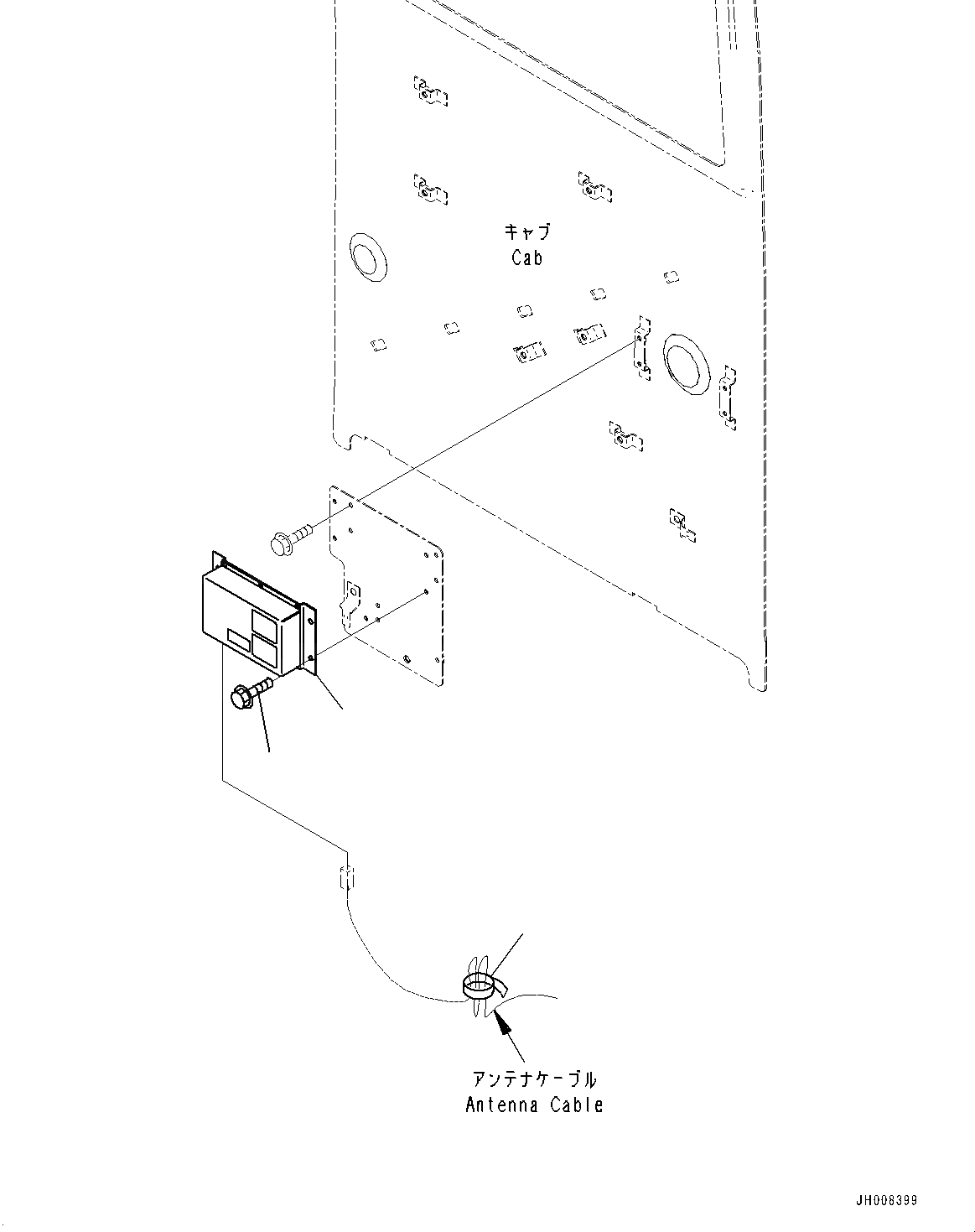 キャブ
Cab

アンテナケーブル
Antenna Cable

JH008399