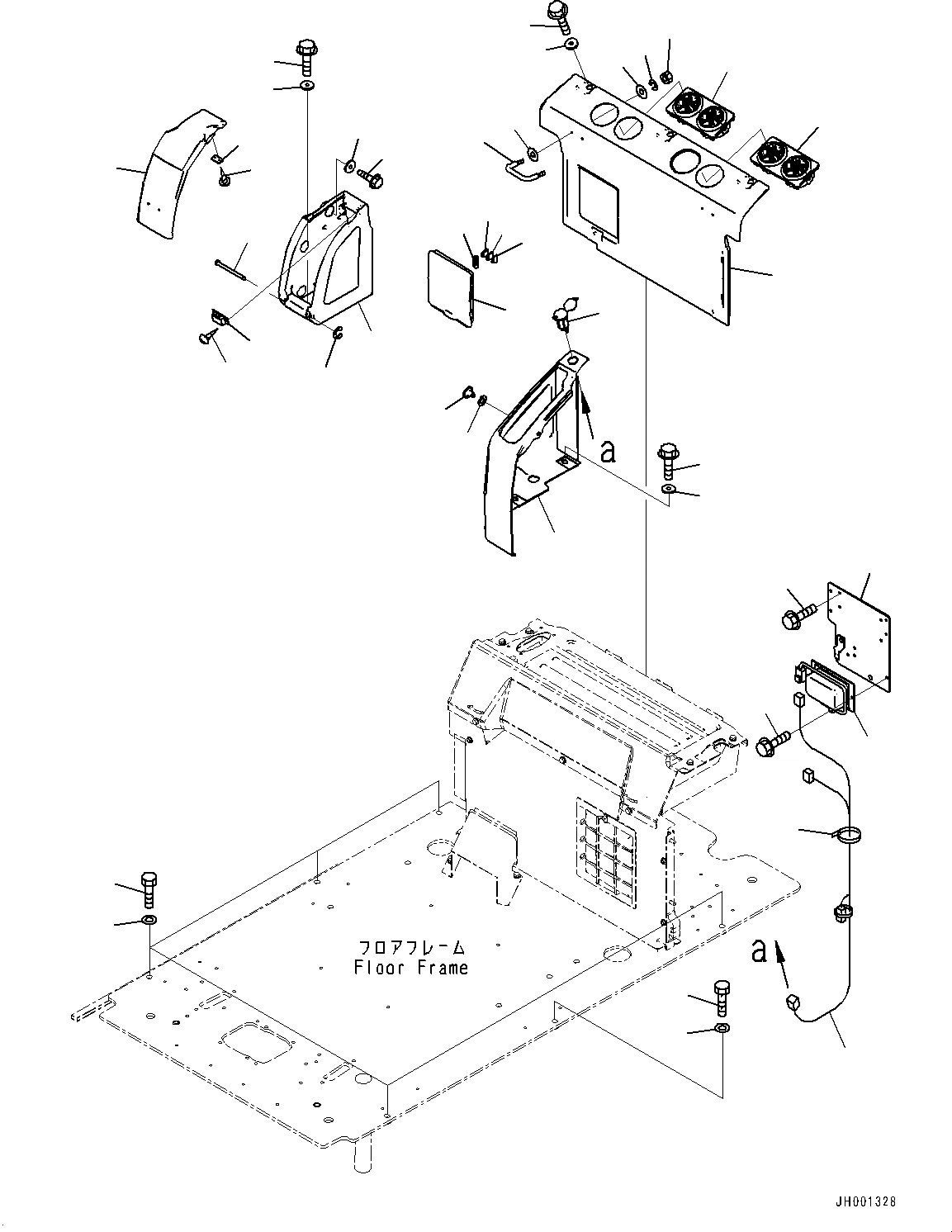 a

フロアフレーム
Floor Frame

a

JH001328