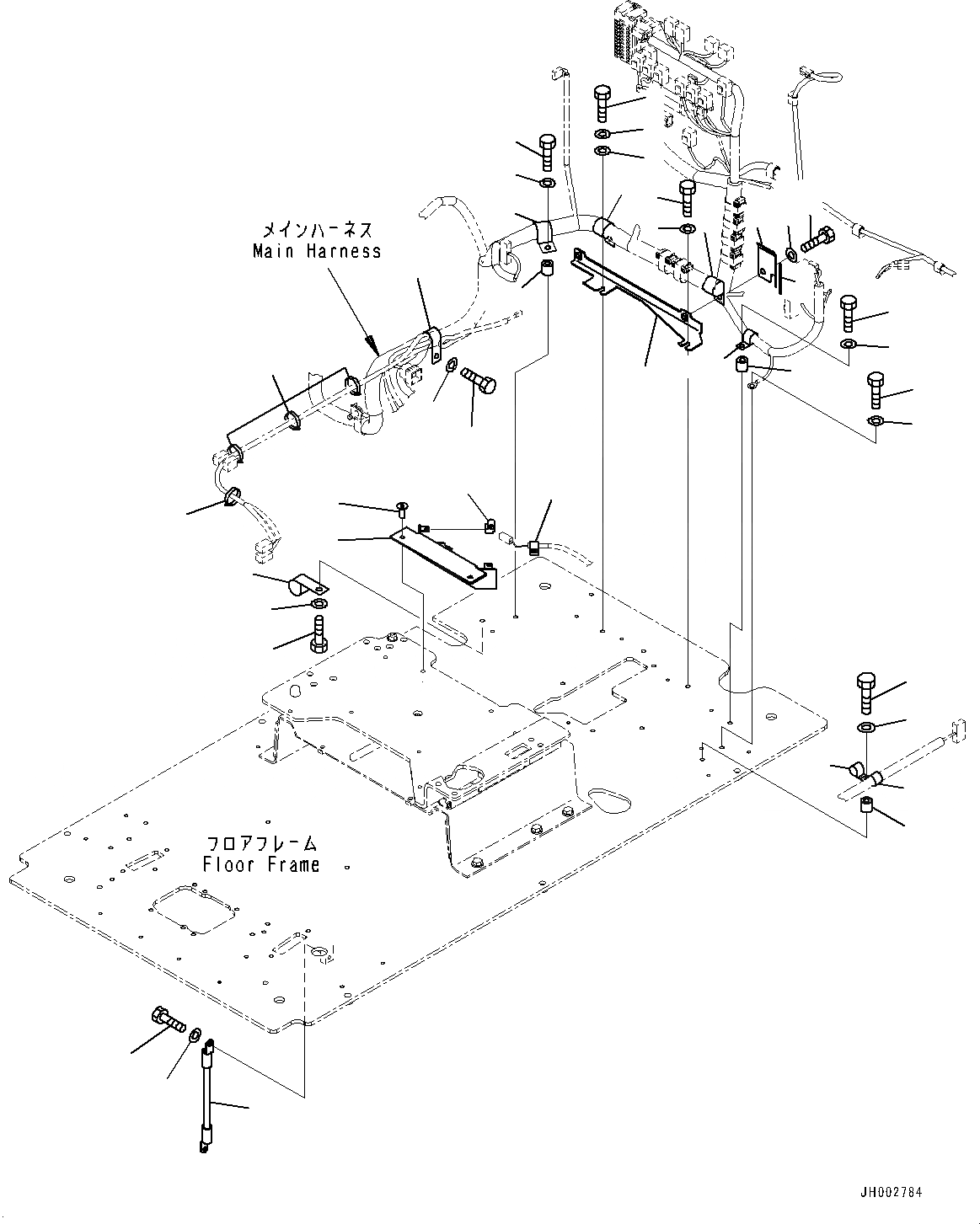 メインハーネス
Main Harness

フロアフレーム
Floor Frame

JH002784