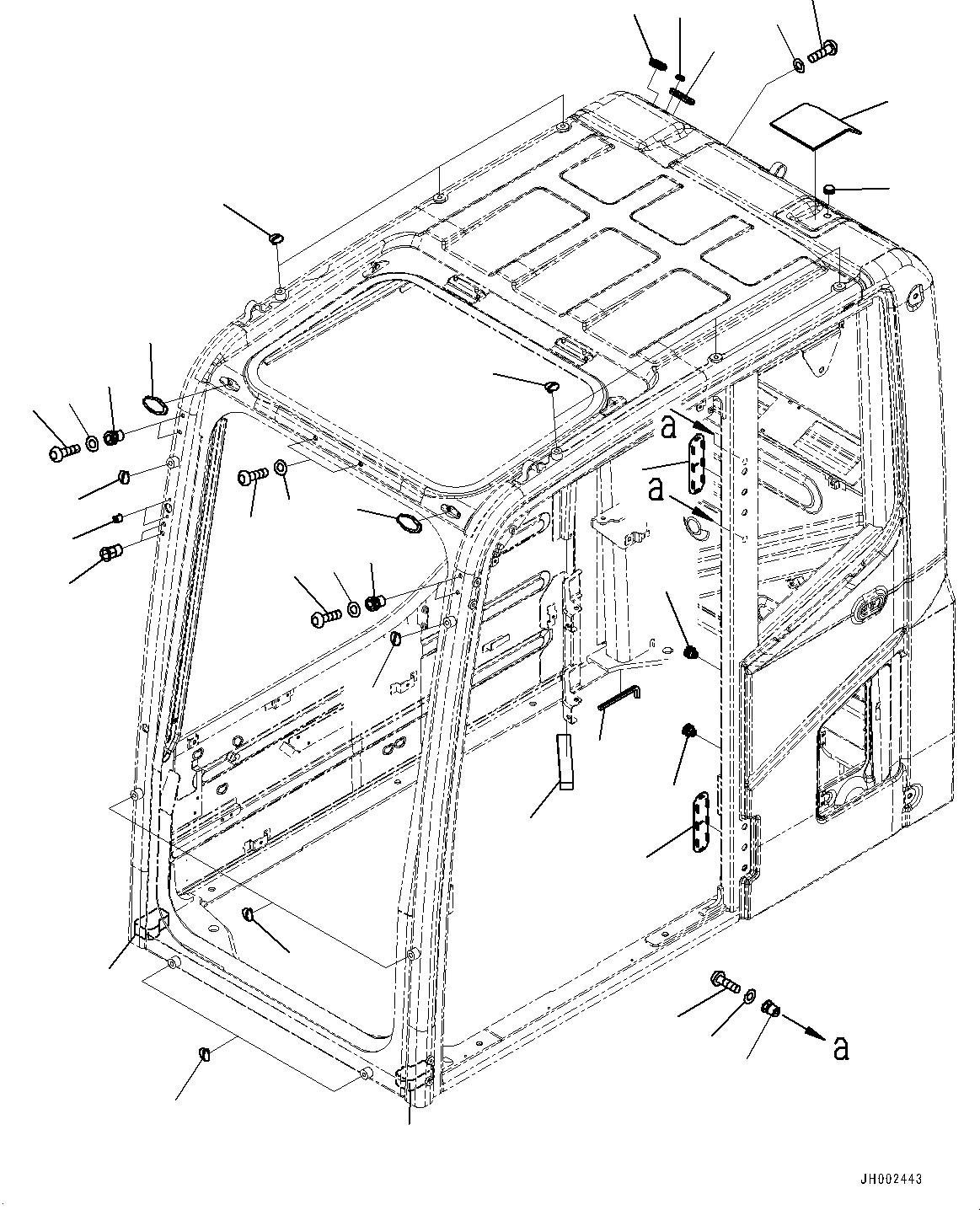 a
a
a
JH002443