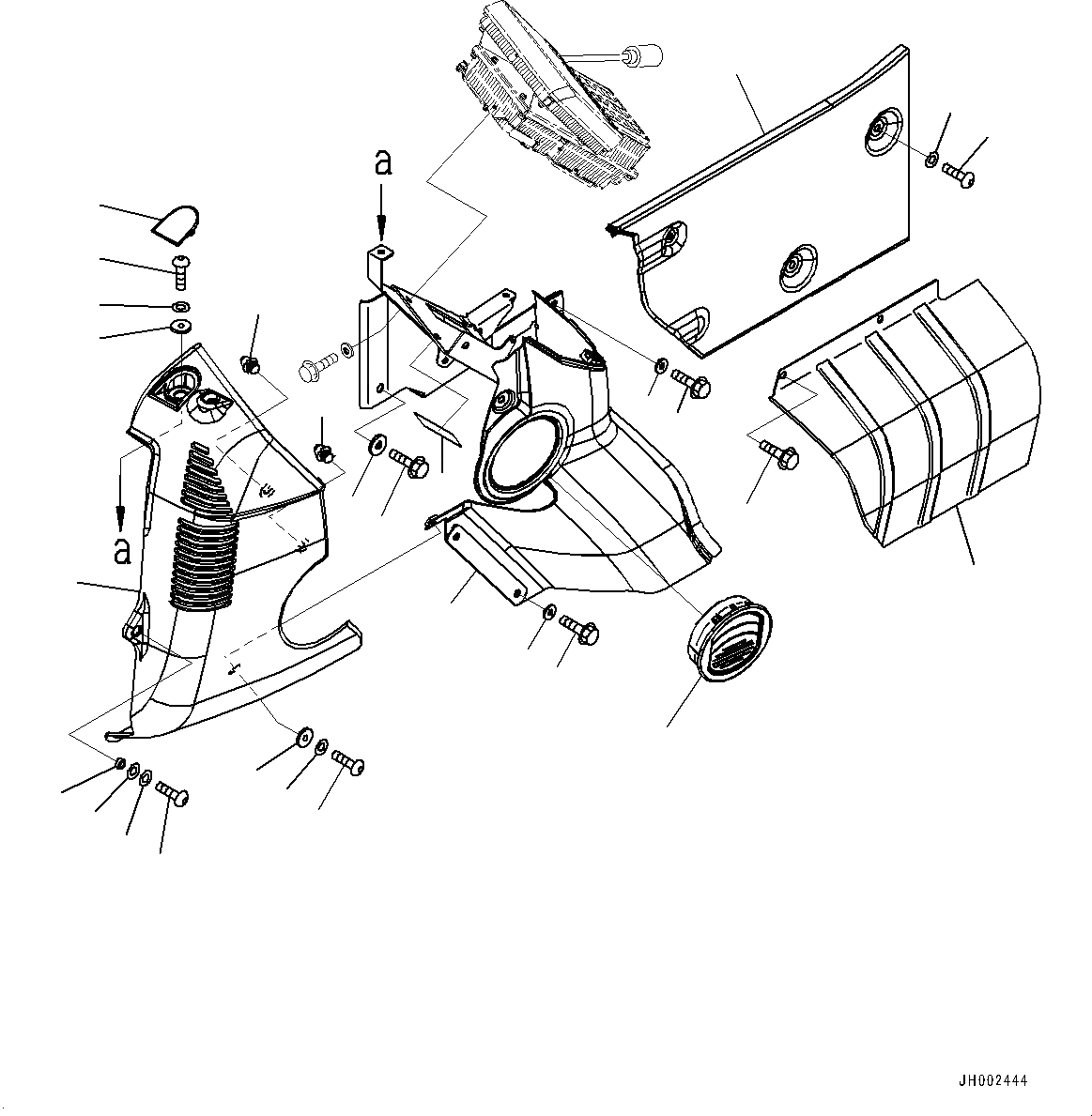 a

a

JH002444