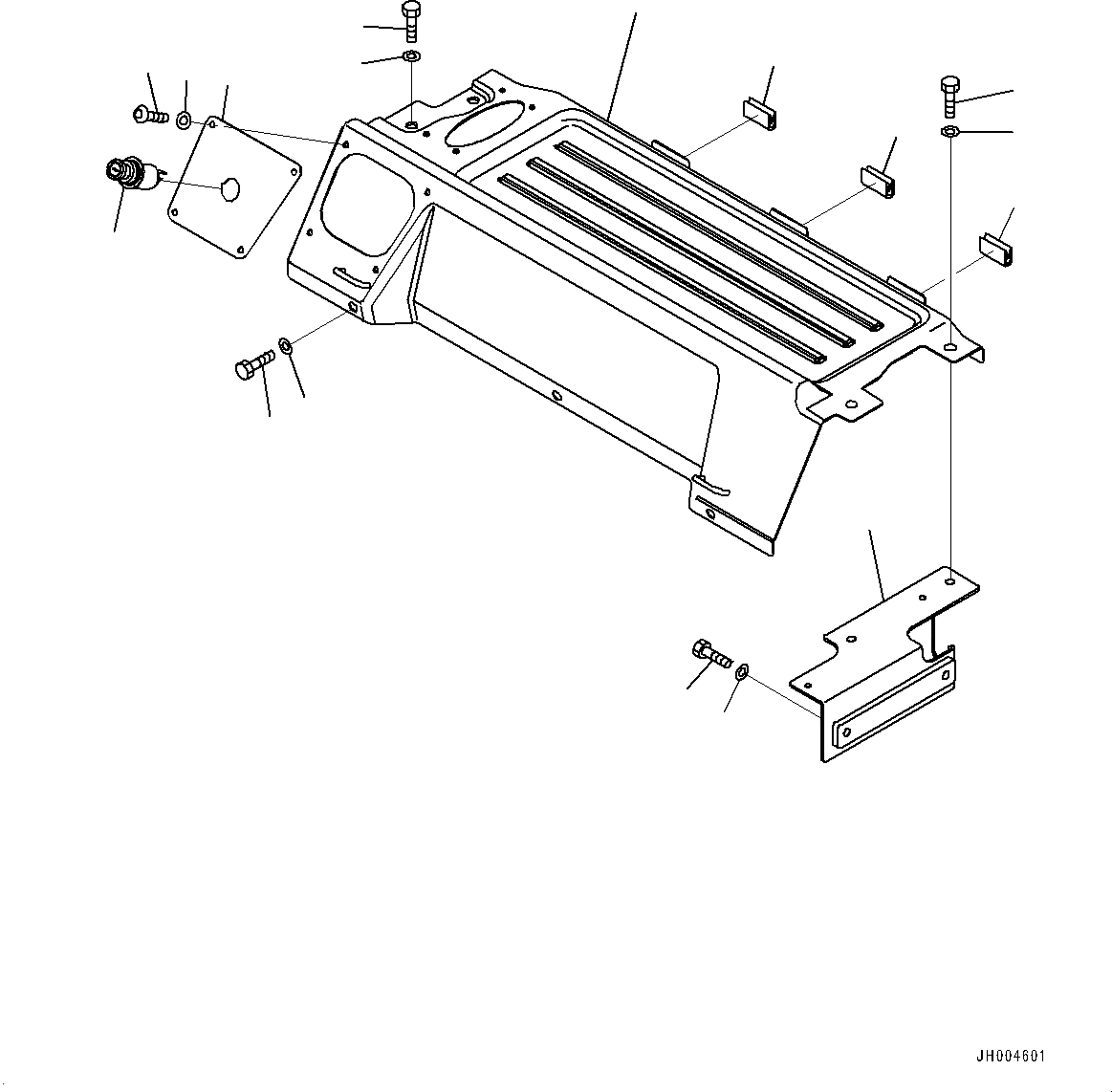 JH004601